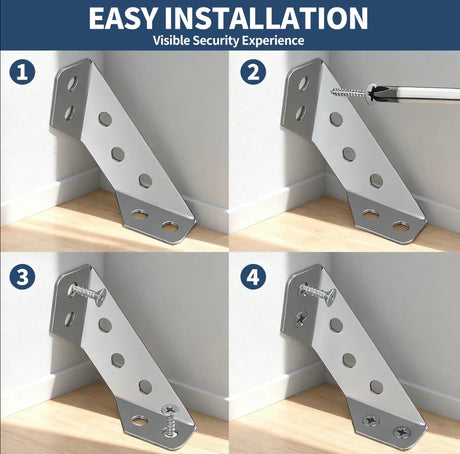 EASY INSTALLATION
Visible Security Experience

1

2

3

4