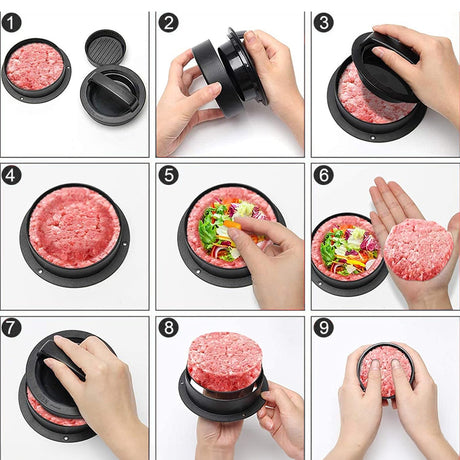 1

2

3

4

5

6

7

8

9