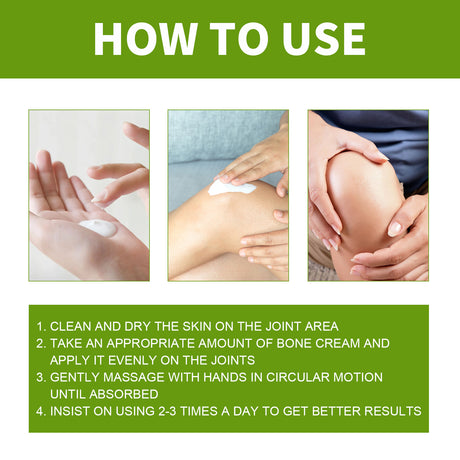 HOW TO USE

1. CLEAN AND DRY THE SKIN ON THE JOINT AREA
2. TAKE AN APPROPRIATE AMOUNT OF BONE CREAM AND APPLY IT EVENLY ON THE JOINTS
3. GENTLY MASSAGE WITH HANDS IN CIRCULAR MOTION UNTIL ABSORBED
4. INSIST ON USING 2-3 TIMES A DAY TO GET BETTER RESULTS