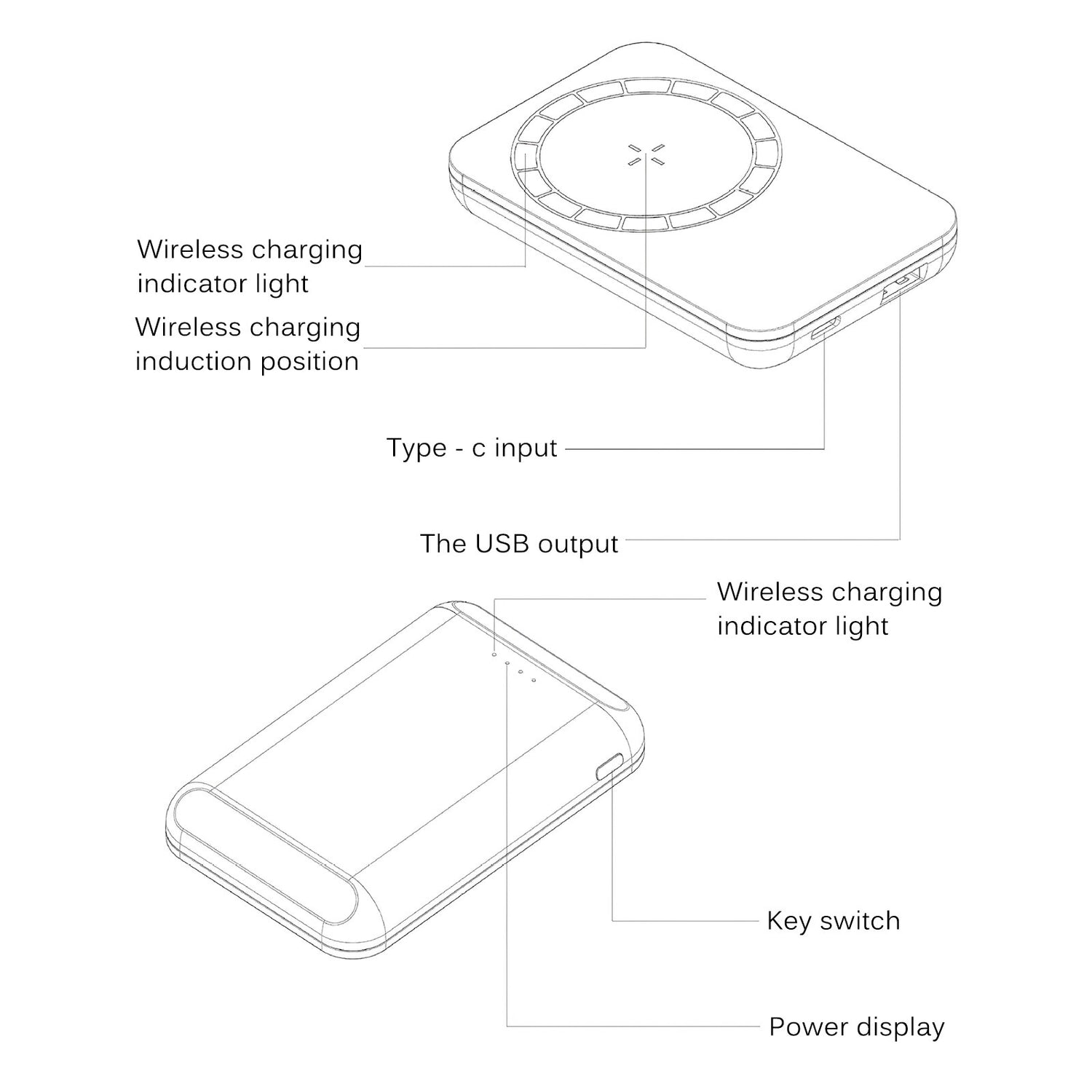 Wireless charging indicator light

Wireless charging induction position

Type - c input

The USB output

Wireless charging indicator light

Key switch

Power display