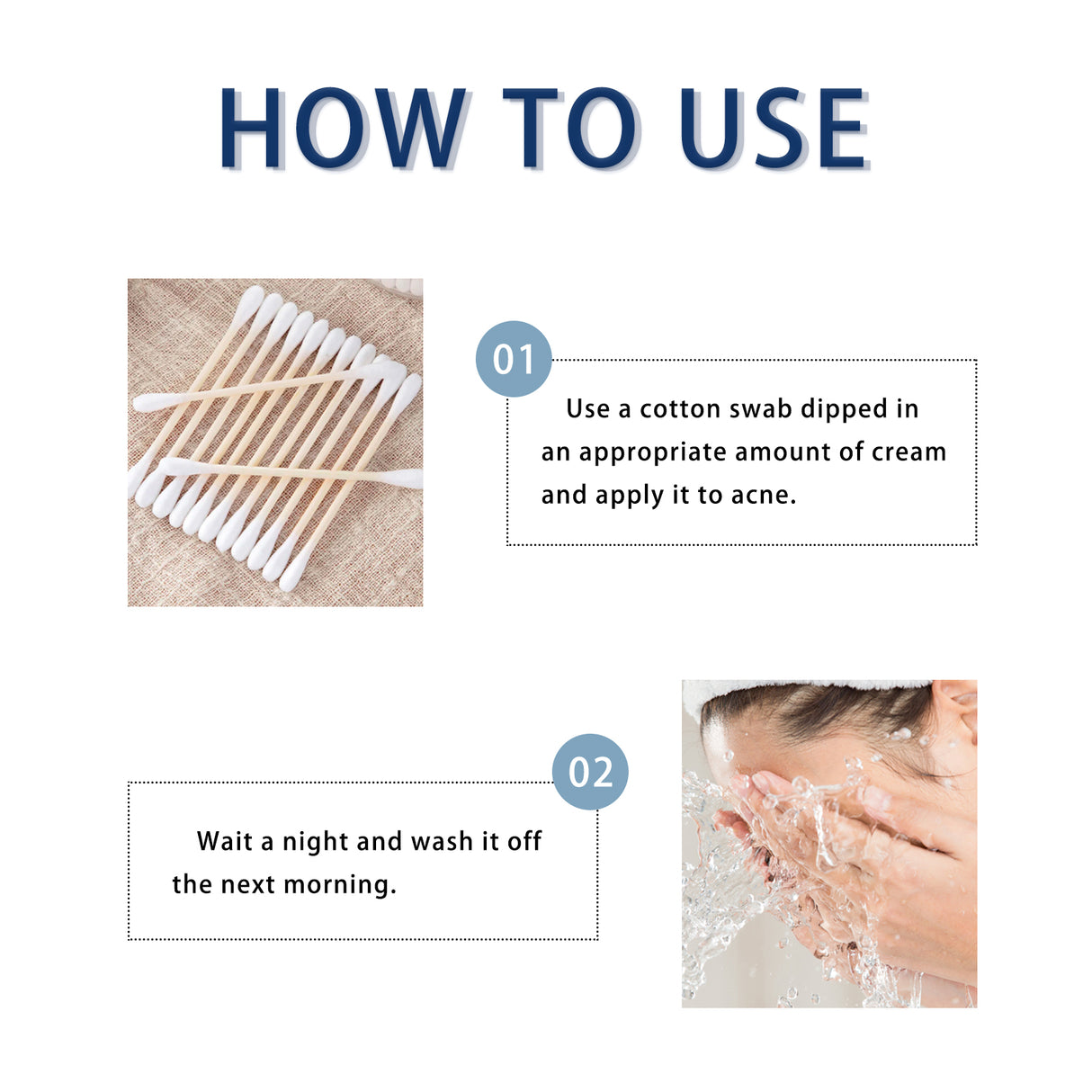 HOW TO USE

01

Use a cotton swab dipped in an appropriate amount of cream and apply it to acne.

02

Wait a night and wash it off the next morning.