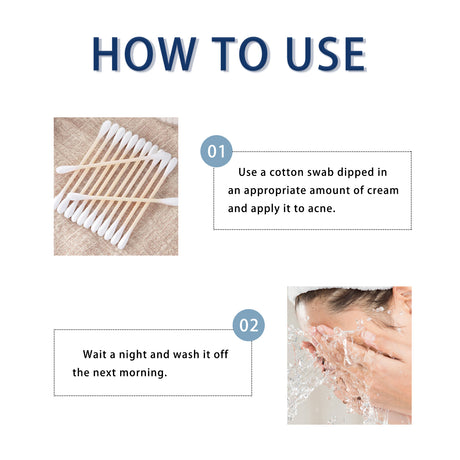 HOW TO USE

01

Use a cotton swab dipped in an appropriate amount of cream and apply it to acne.

02

Wait a night and wash it off the next morning.