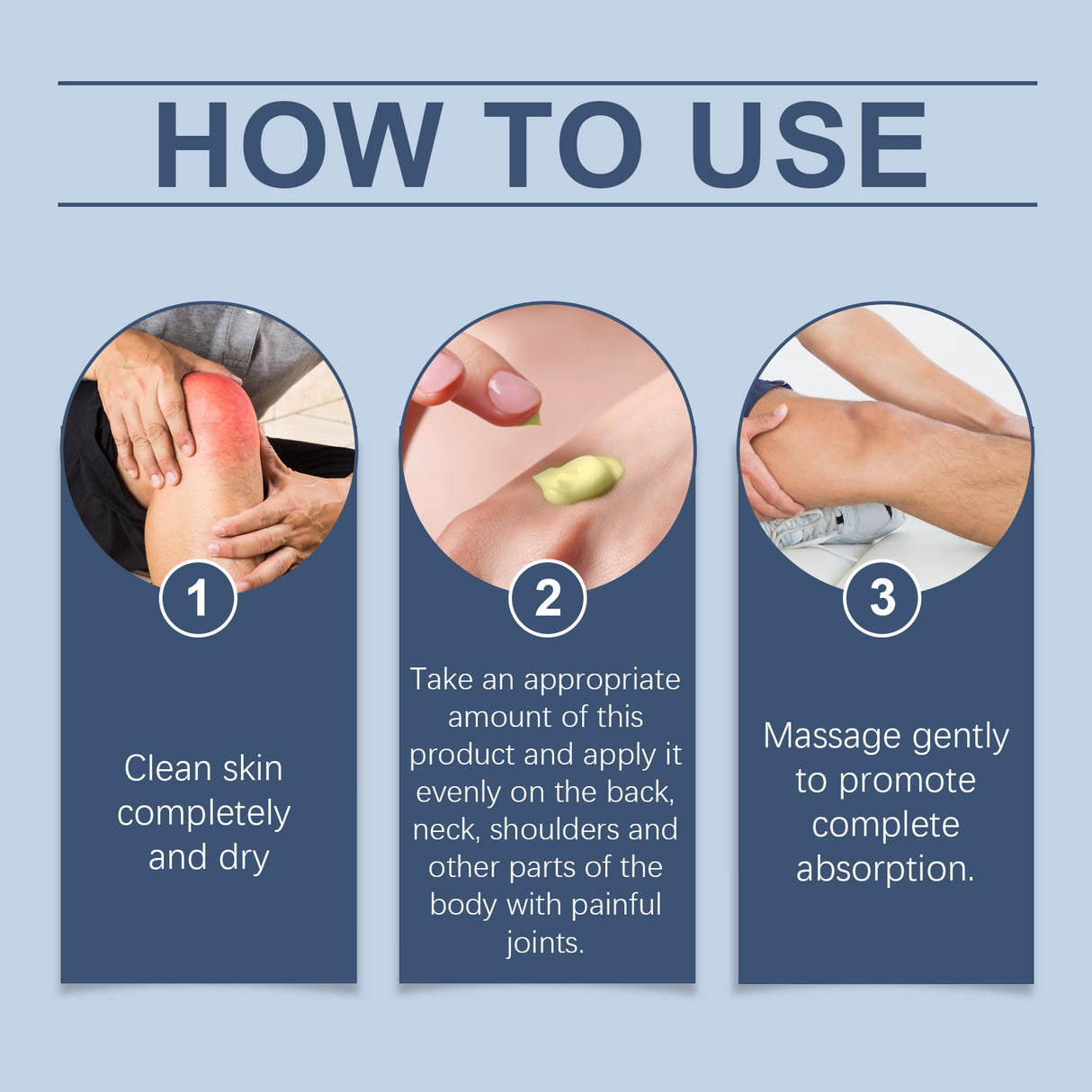 HOW TO USE

1

Clean skin completely and dry

2

Take an appropriate amount of this product and apply it evenly on the back, neck, shoulders and other parts of the body with painful joints.

3

Massage gently to promote complete absorption.