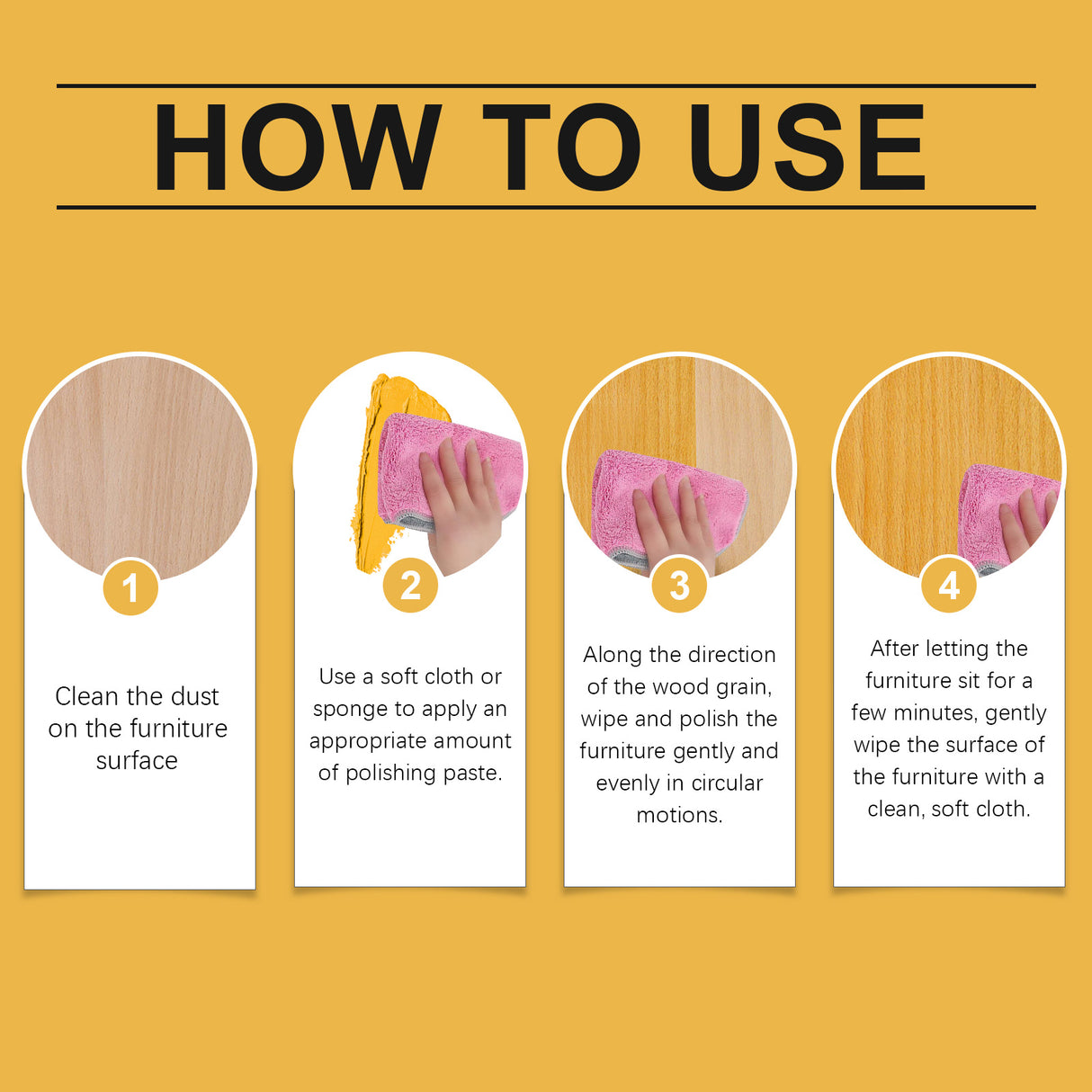 HOW TO USE

1

Clean the dust on the furniture surface

2

Use a soft cloth or sponge to apply an appropriate amount of polishing paste.

3

Along the direction of the wood grain, wipe and polish the furniture gently and evenly in circular motions.

4

After letting the furniture sit for a few minutes, gently wipe the surface of the furniture with a clean, soft cloth.