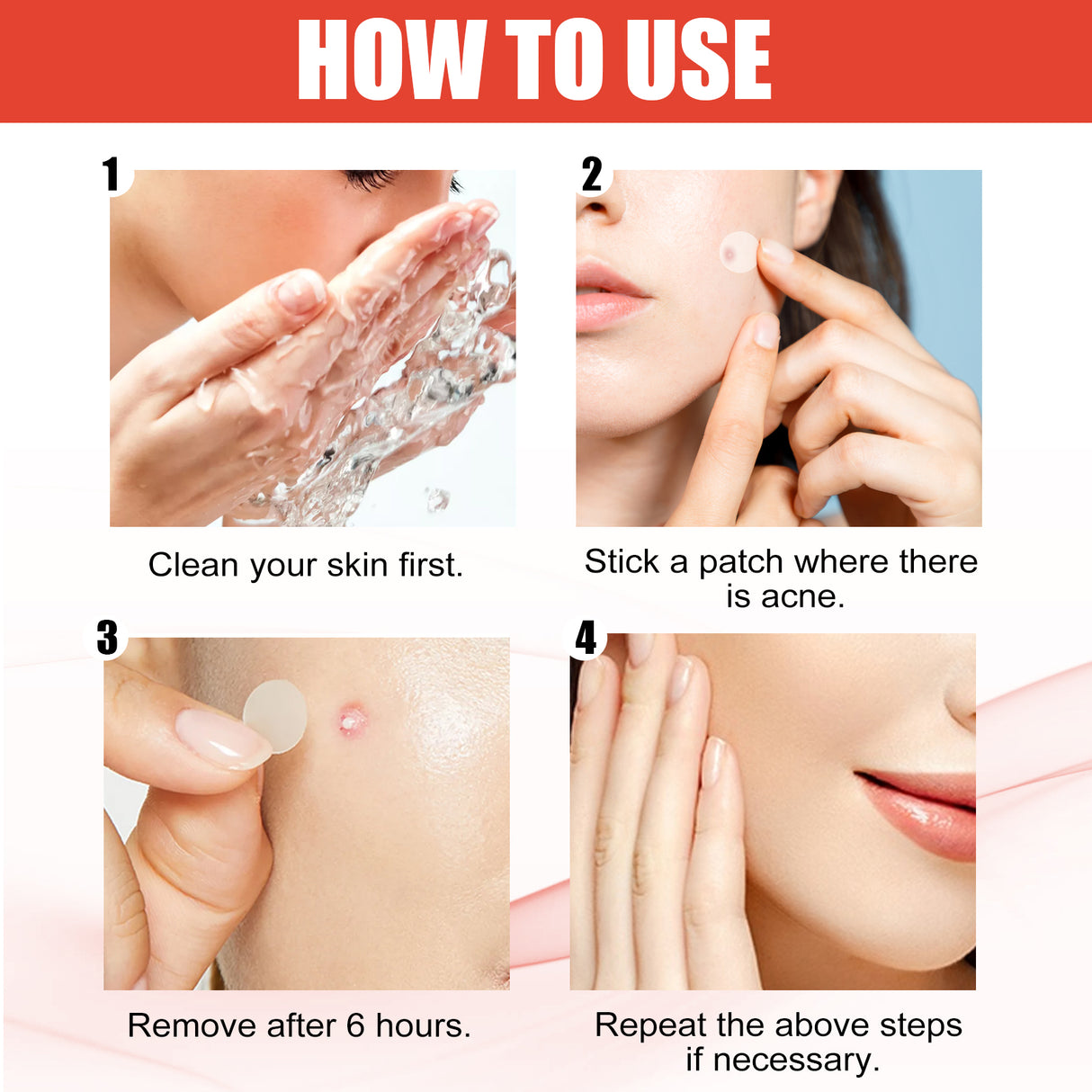 HOW TO USE

1

Clean your skin first.

2

Stick a patch where there is acne.

3

Remove after 6 hours.

4

Repeat the above steps if necessary.