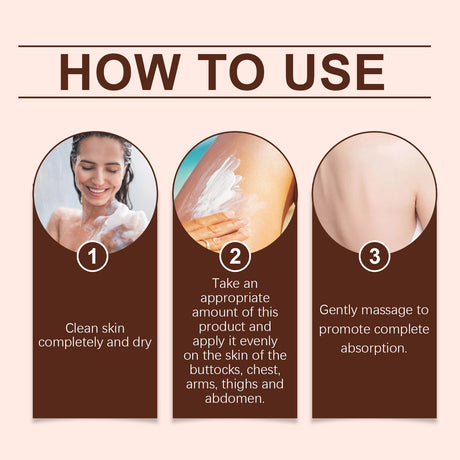 HOW TO USE

1

Clean skin completely and dry

2

Take an appropriate amount of this product and apply it evenly on the skin of the buttocks, chest, arms, thighs and abdomen.

3

Gently massage to promote complete absorption.