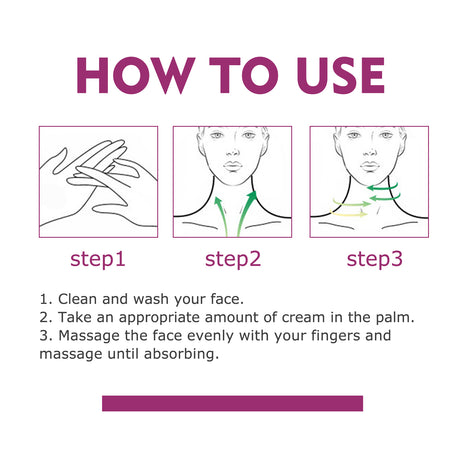 HOW TO USE

step1

step2

step3

1. Clean and wash your face.
2. Take an appropriate amount of cream in the palm.
3. Massage the face evenly with your fingers and massage until absorbing.