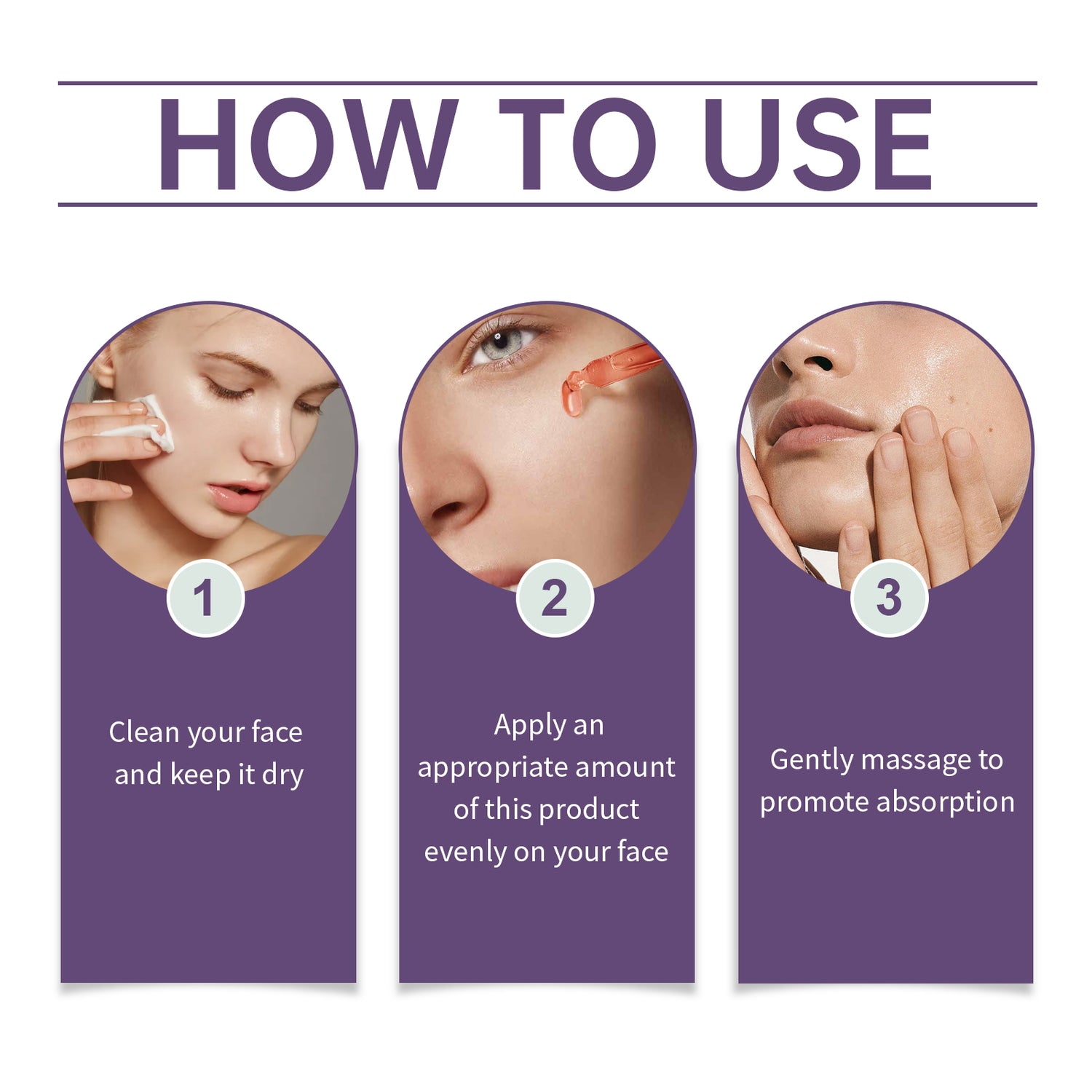 HOW TO USE

1

Clean your face and keep it dry

2

Apply an appropriate amount of this product evenly on your face

3

Gently massage to promote absorption