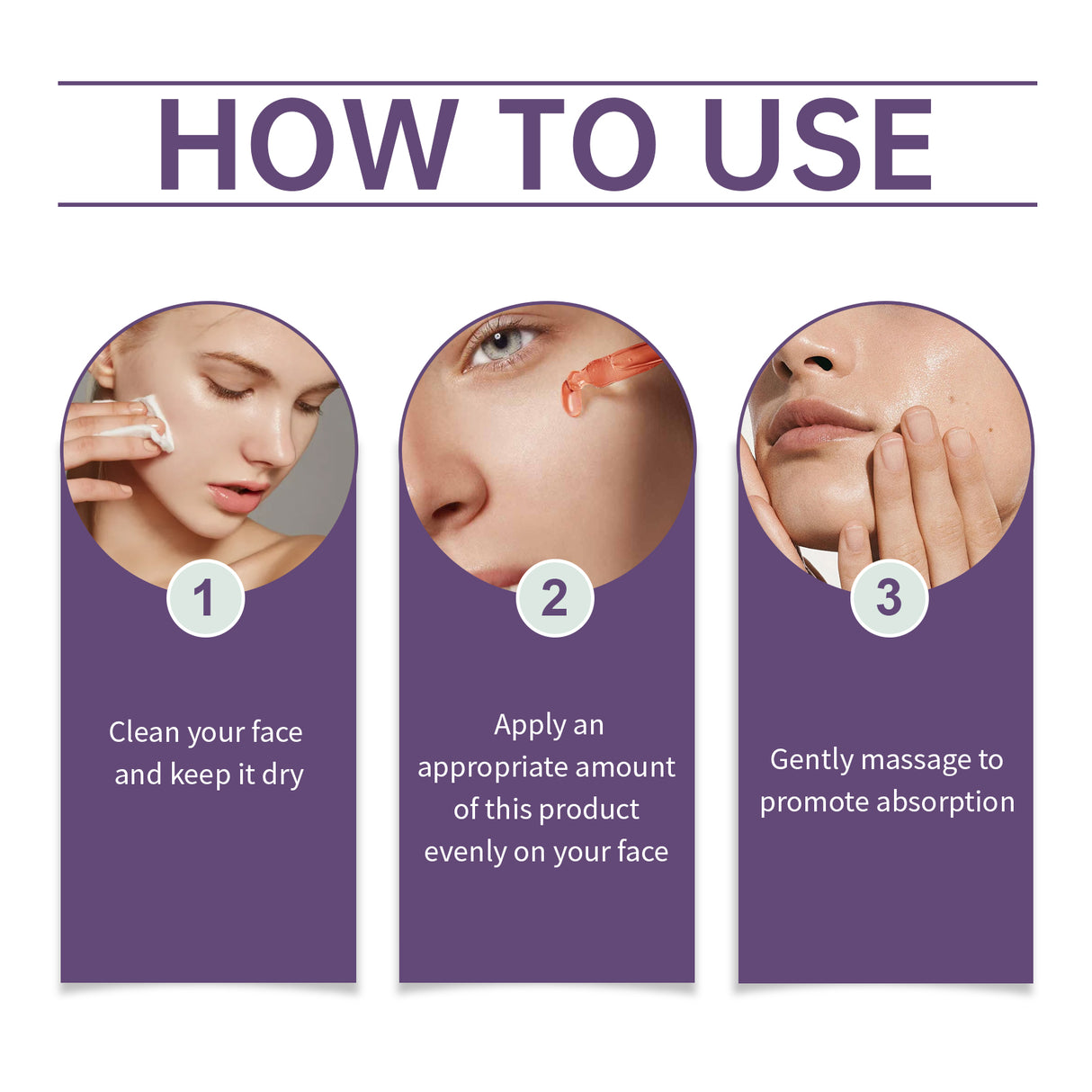 HOW TO USE

1

Clean your face and keep it dry

2

Apply an appropriate amount of this product evenly on your face

3

Gently massage to promote absorption