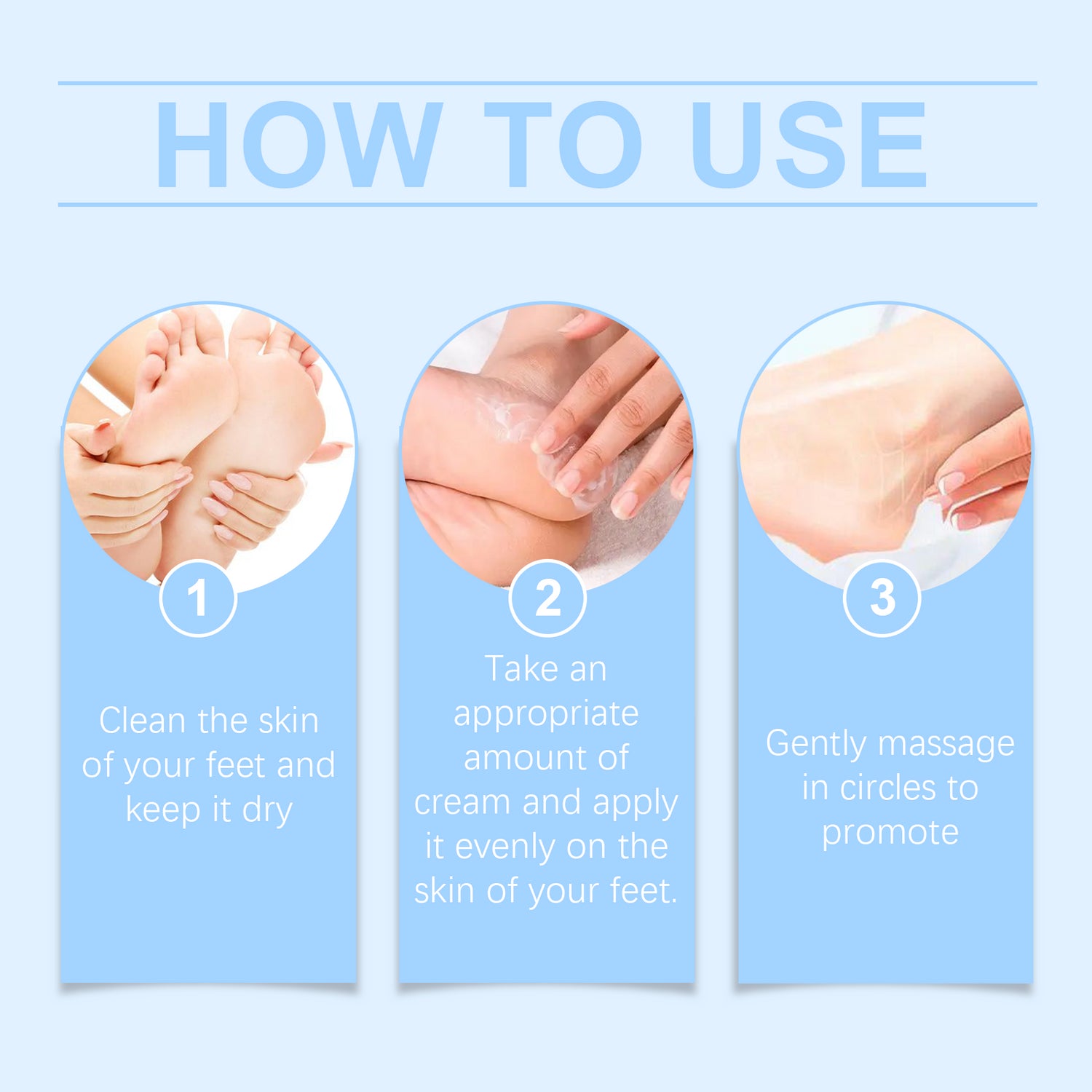 HOW TO USE

1

Clean the skin of your feet and keep it dry

2

Take an appropriate amount of cream and apply it evenly on the skin of your feet.

3

Gently massage in circles to promote