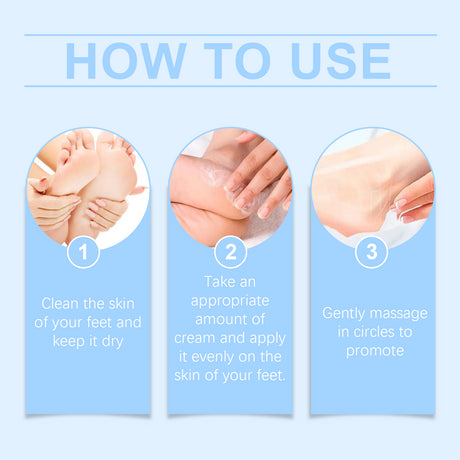 HOW TO USE

1

Clean the skin of your feet and keep it dry

2

Take an appropriate amount of cream and apply it evenly on the skin of your feet.

3

Gently massage in circles to promote