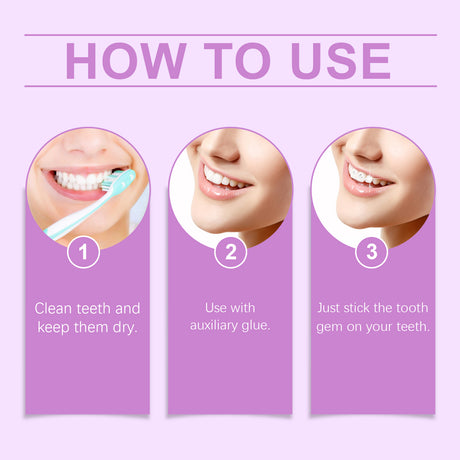 HOW TO USE

1

Clean teeth and keep them dry.

2

Use with auxiliary glue.

3

Just stick the tooth gem on your teeth.