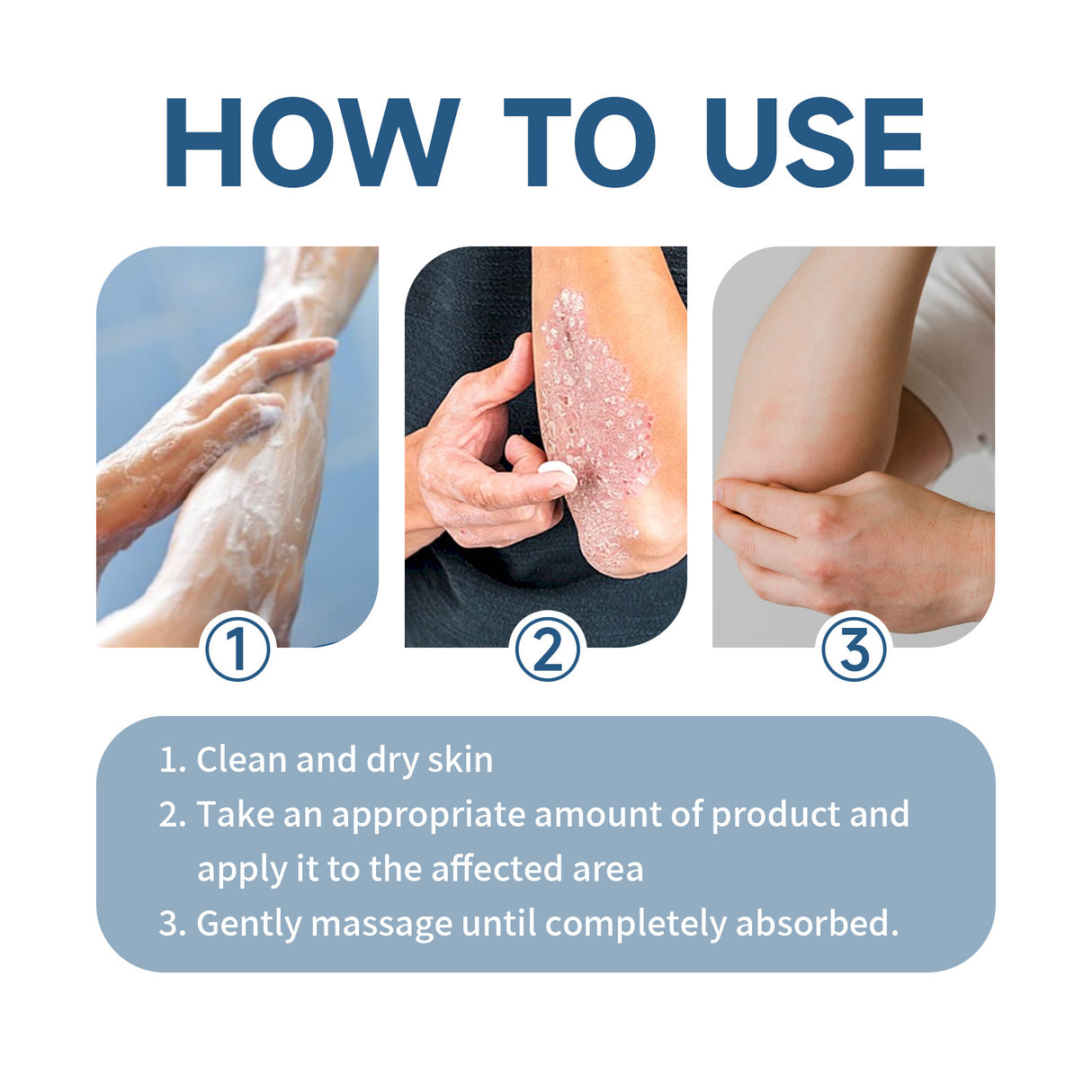 HOW TO USE

1

2

3

1. Clean and dry skin
2. Take an appropriate amount of product and apply it to the affected area
3. Gently massage until completely absorbed.