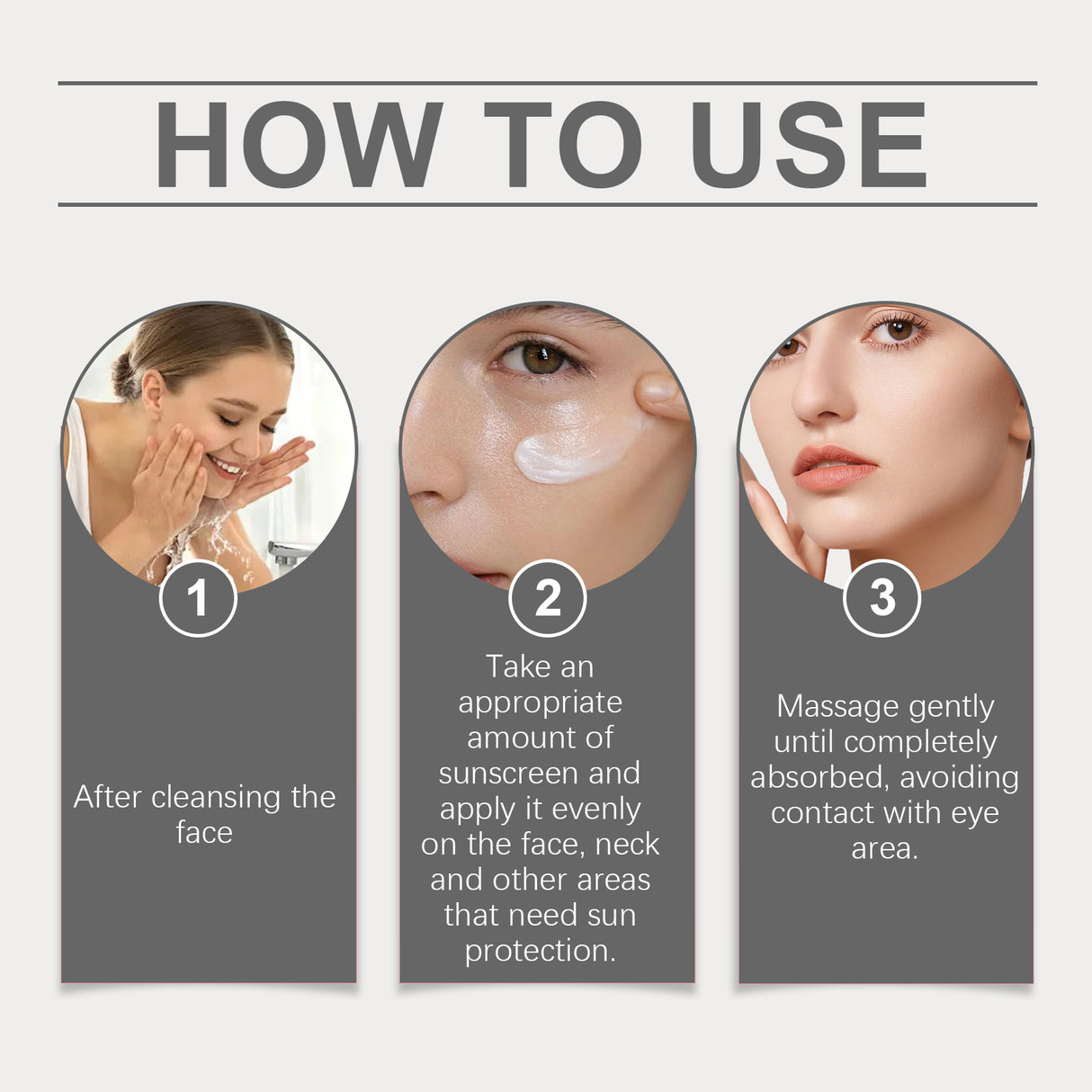 HOW TO USE

1

After cleansing the face

2

Take an appropriate amount of sunscreen and apply it evenly on the face, neck and other areas that need sun protection.

3

Massage gently until completely absorbed, avoiding contact with eye area.