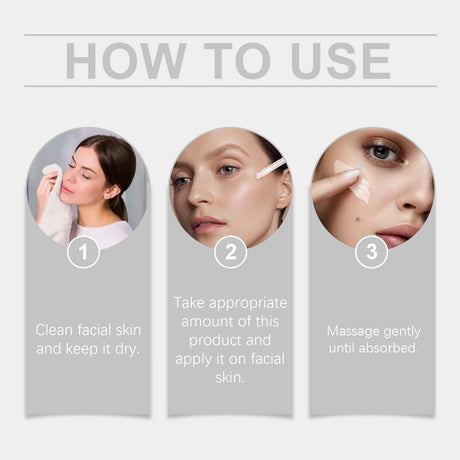 HOW TO USE

1

Clean facial skin and keep it dry.

2

Take appropriate amount of this product and apply it on facial skin.

3

Massage gently until absorbed.