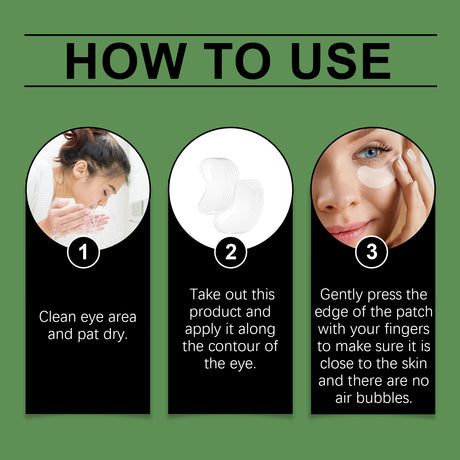 HOW TO USE

1

Clean eye area and pat dry.

2

Take out this product and apply it along the contour of the eye.

3

Gently press the edge of the patch with your fingers to make sure it is close to the skin and there are no air bubbles.