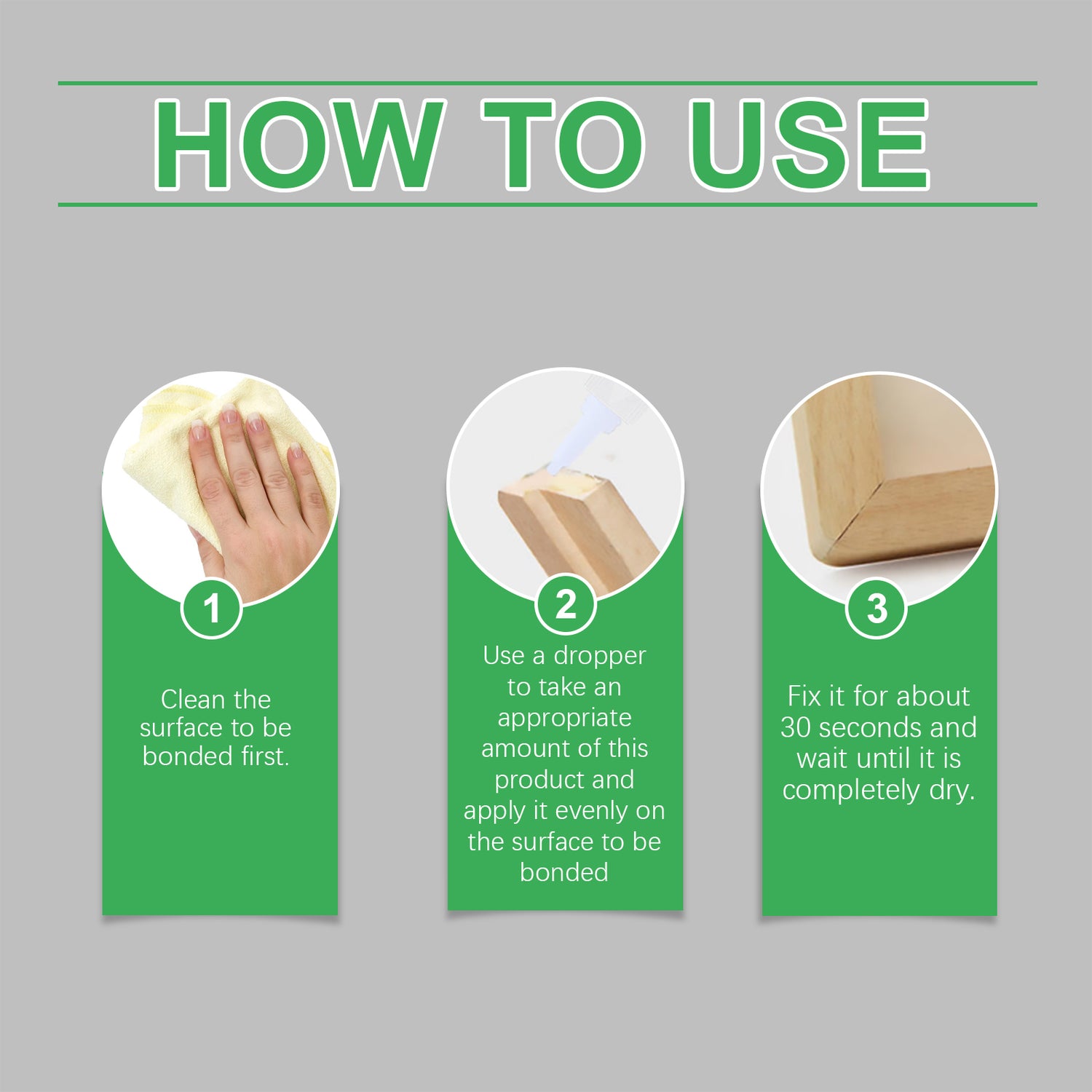 HOW TO USE

1

Clean the surface to be bonded first.

2

Use a dropper to take an appropriate amount of this product and apply it evenly on the surface to be bonded

3

Fix it for about 30 seconds and wait until it is completely dry.