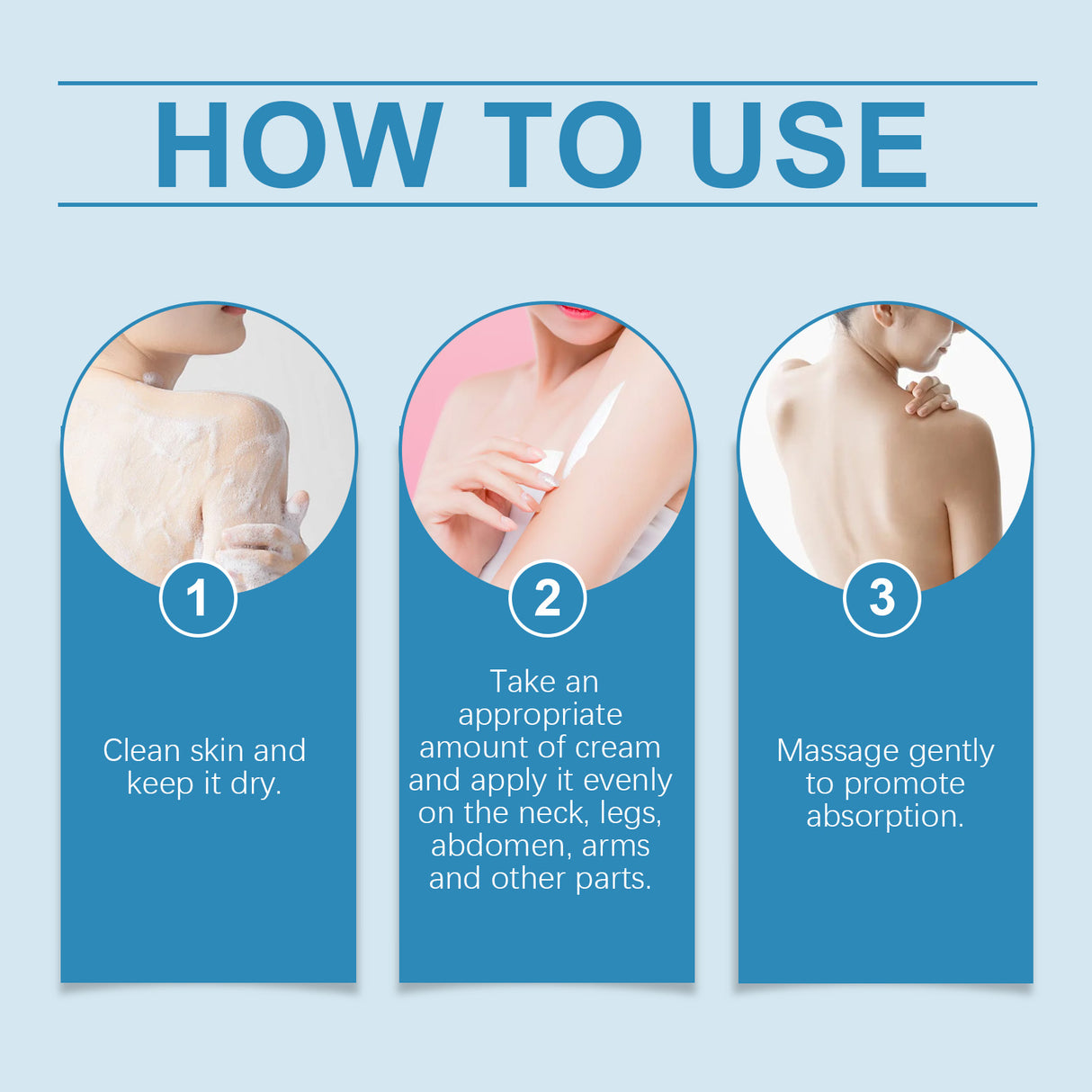 HOW TO USE

1

Clean skin and keep it dry.

2

Take an appropriate amount of cream and apply it evenly on the neck, legs, abdomen, arms and other parts.

3

Massage gently to promote absorption.