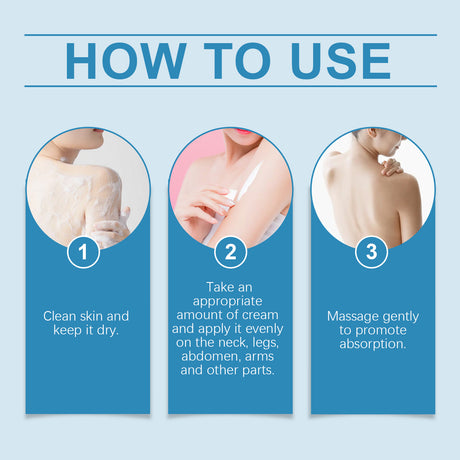 HOW TO USE

1

Clean skin and keep it dry.

2

Take an appropriate amount of cream and apply it evenly on the neck, legs, abdomen, arms and other parts.

3

Massage gently to promote absorption.