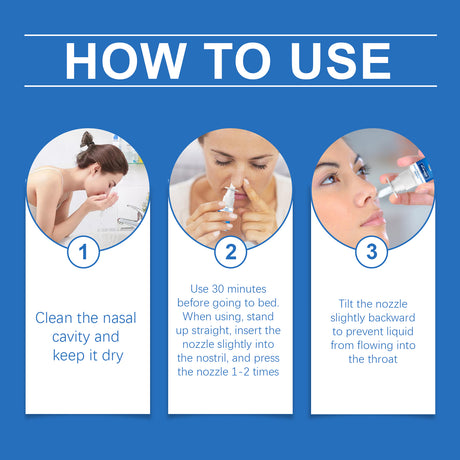 HOW TO USE

1

Clean the nasal cavity and keep it dry

2

Use 30 minutes before going to bed. When using, stand up straight, insert the nozzle slightly into the nostril, and press the nozzle 1-2 times

3

Tilt the nozzle slightly backward to prevent liquid from flowing into the throat