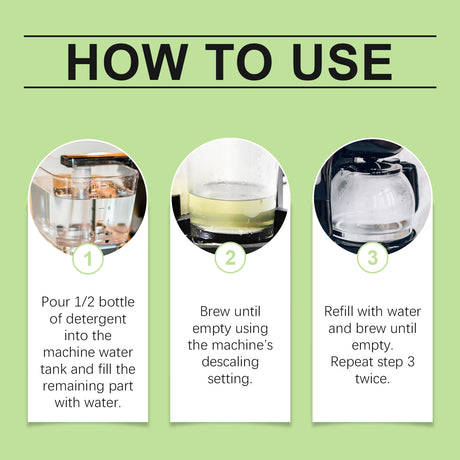 HOW TO USE

1

Pour 1/2 bottle of detergent into the machine water tank and fill the remaining part with water.

2

Brew until empty using the machine's descaling setting.

3

Refill with water and brew until empty.
Repeat step 3 twice.