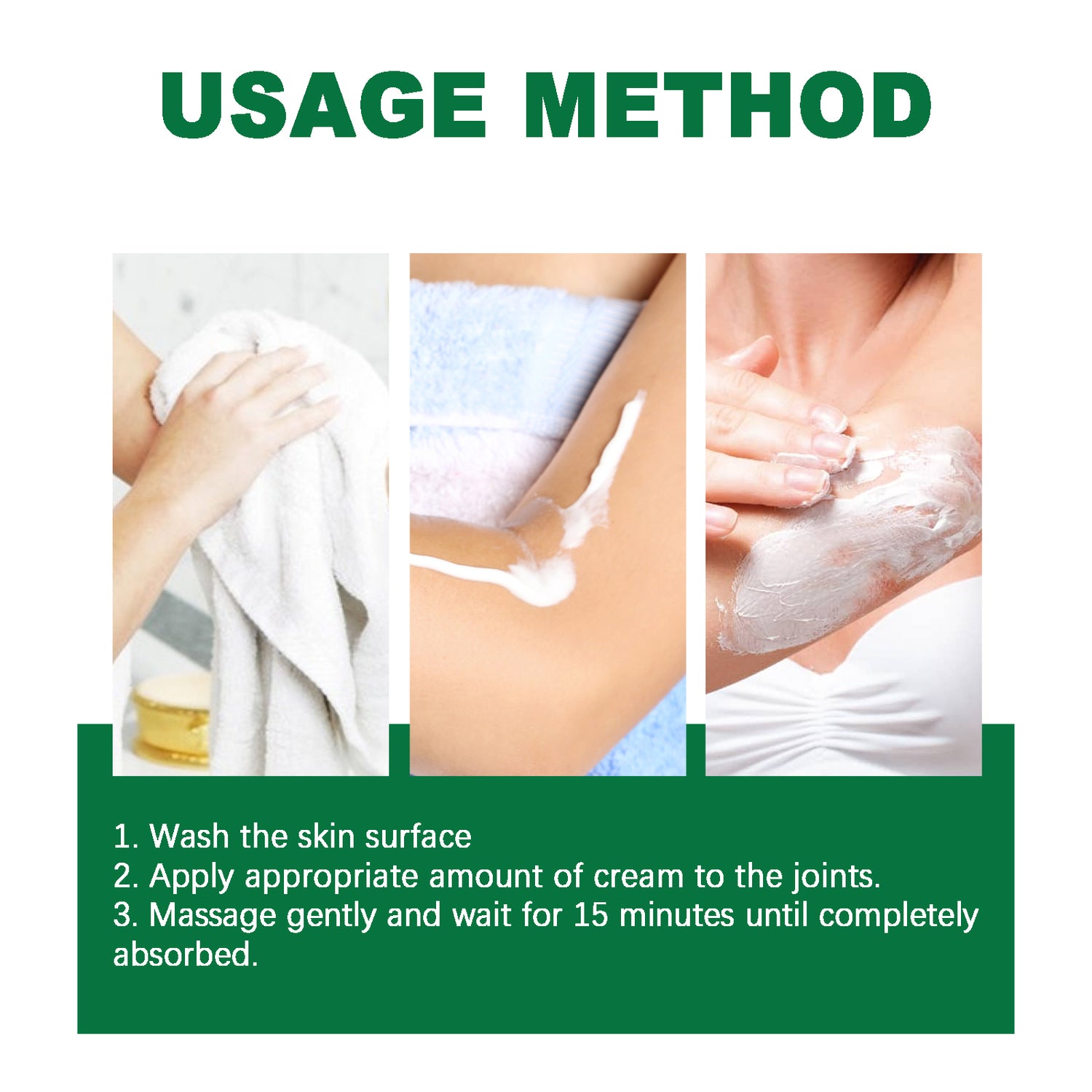 USAGE METHOD

1. Wash the skin surface
2. Apply appropriate amount of cream to the joints.
3. Massage gently and wait for 15 minutes until completely absorbed.