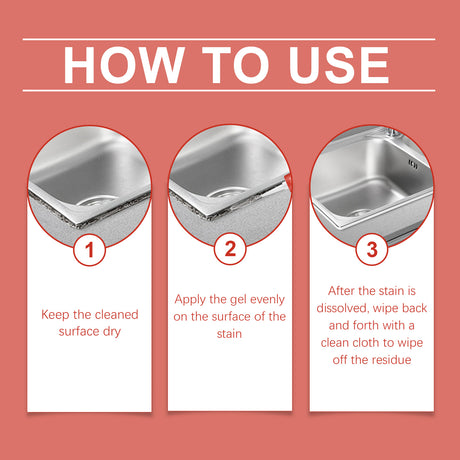 HOW TO USE

1

Keep the cleaned surface dry

2

Apply the gel evenly on the surface of the stain

3

After the stain is dissolved, wipe back and forth with a clean cloth to wipe off the residue