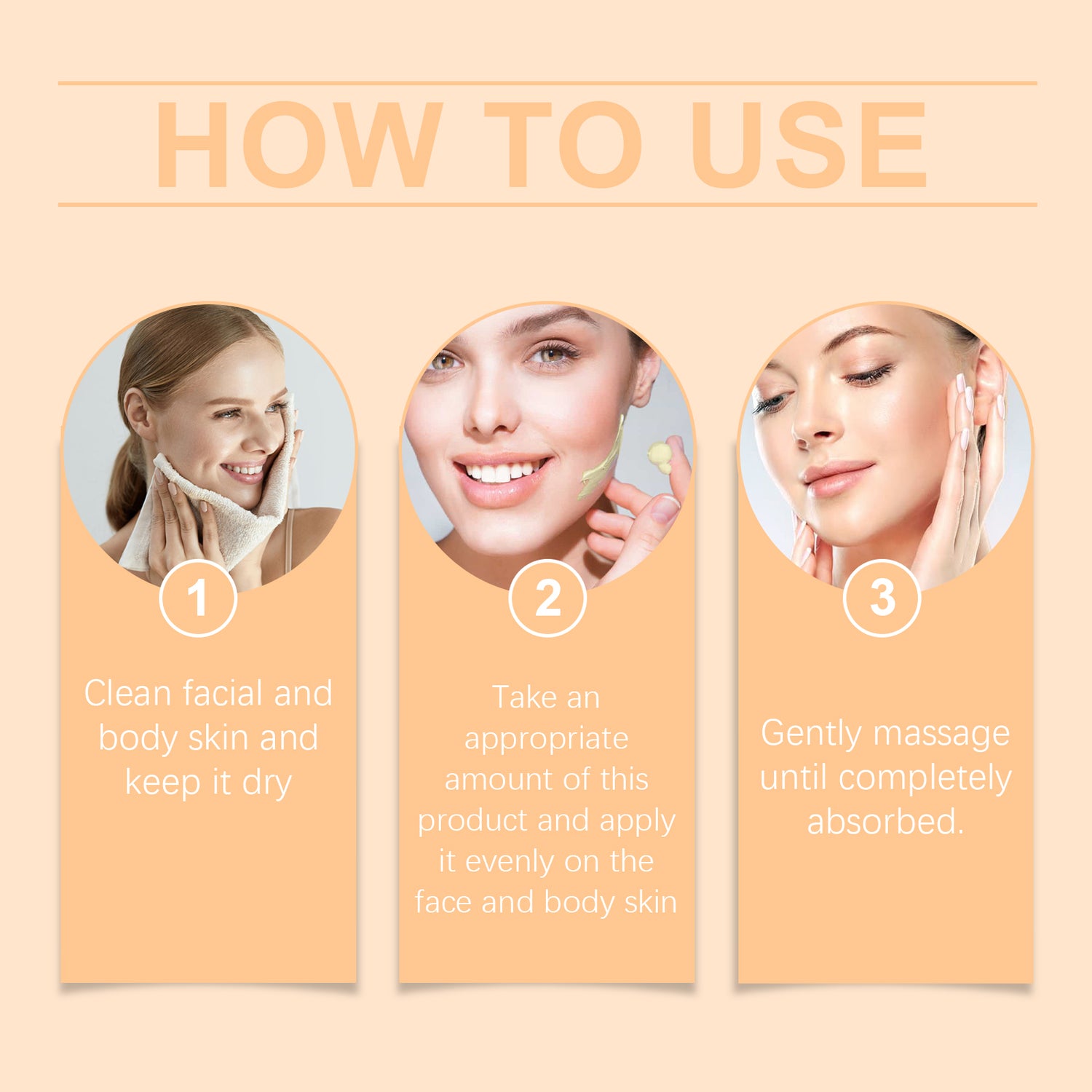 HOW TO USE

1

Clean facial and body skin and keep it dry

2

Take an appropriate amount of this product and apply it evenly on the face and body skin

3

Gently massage until completely absorbed.