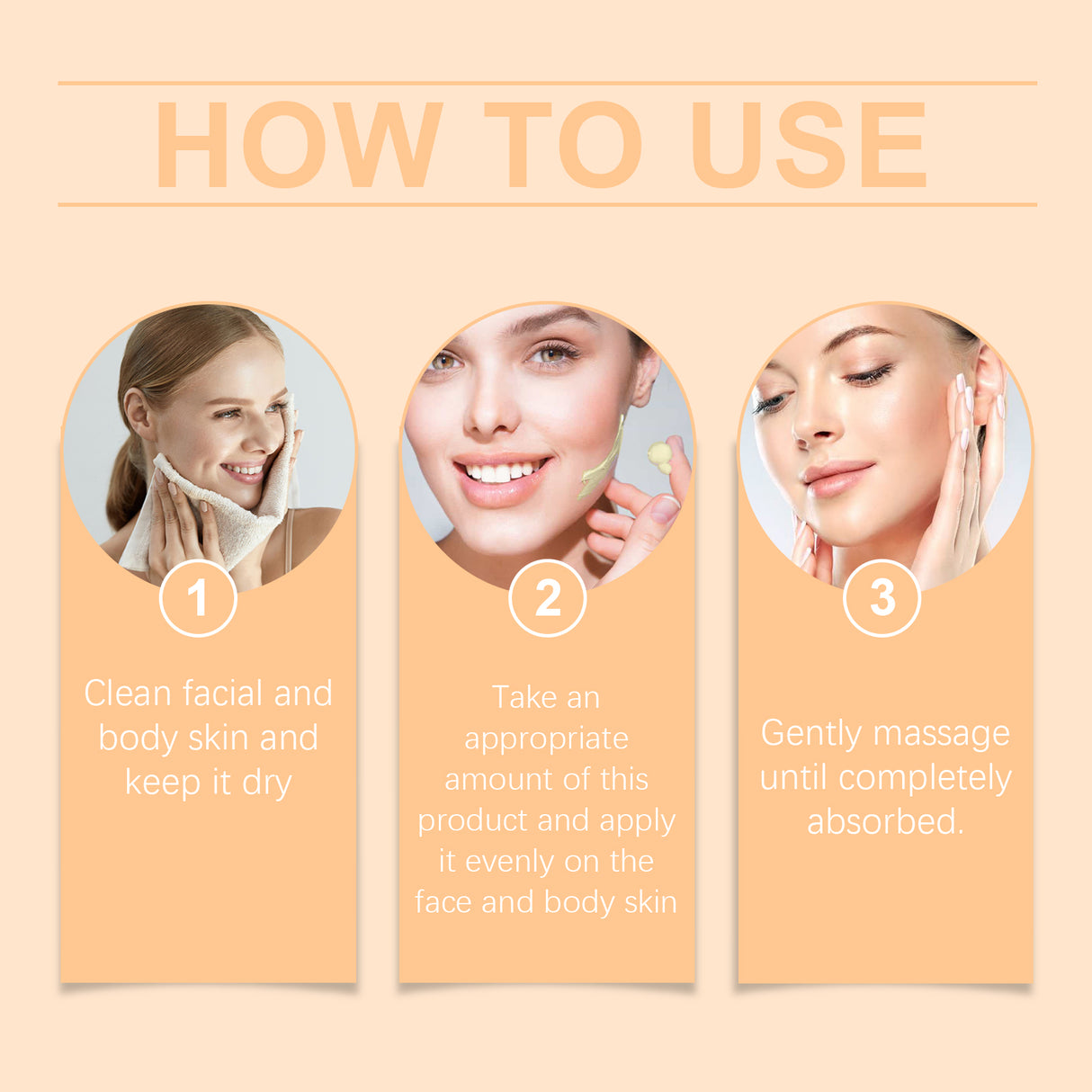 HOW TO USE

1

Clean facial and body skin and keep it dry

2

Take an appropriate amount of this product and apply it evenly on the face and body skin

3

Gently massage until completely absorbed.