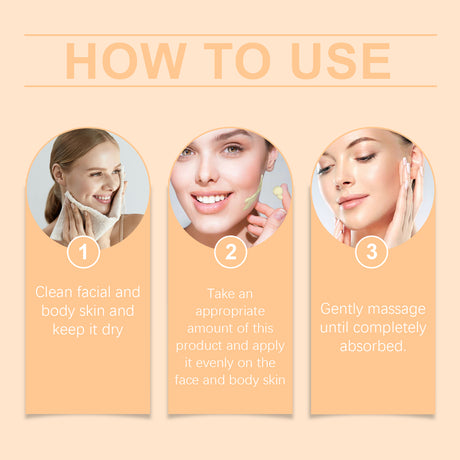 HOW TO USE

1

Clean facial and body skin and keep it dry

2

Take an appropriate amount of this product and apply it evenly on the face and body skin

3

Gently massage until completely absorbed.