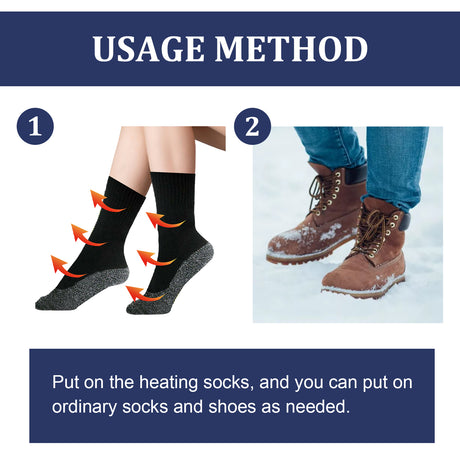 USAGE METHOD

1

2

Put on the heating socks, and you can put on ordinary socks and shoes as needed.