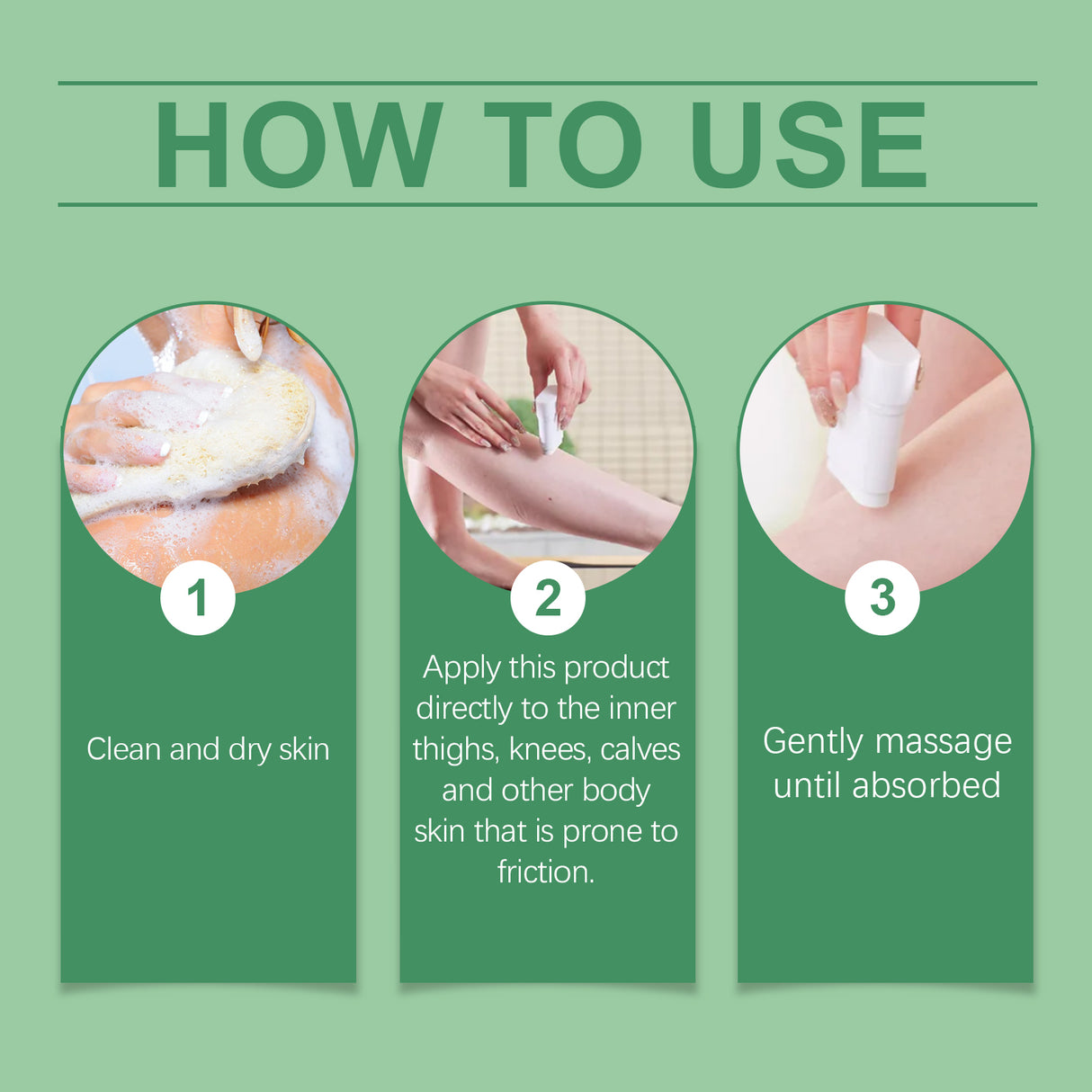 HOW TO USE

1

Clean and dry skin

2

Apply this product directly to the inner thighs, knees, calves and other body skin that is prone to friction.

3

Gently massage until absorbed