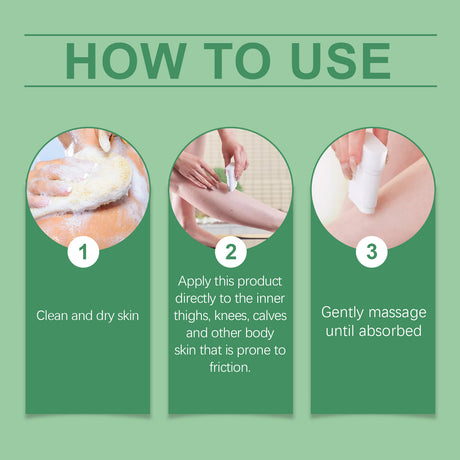 HOW TO USE

1

Clean and dry skin

2

Apply this product directly to the inner thighs, knees, calves and other body skin that is prone to friction.

3

Gently massage until absorbed