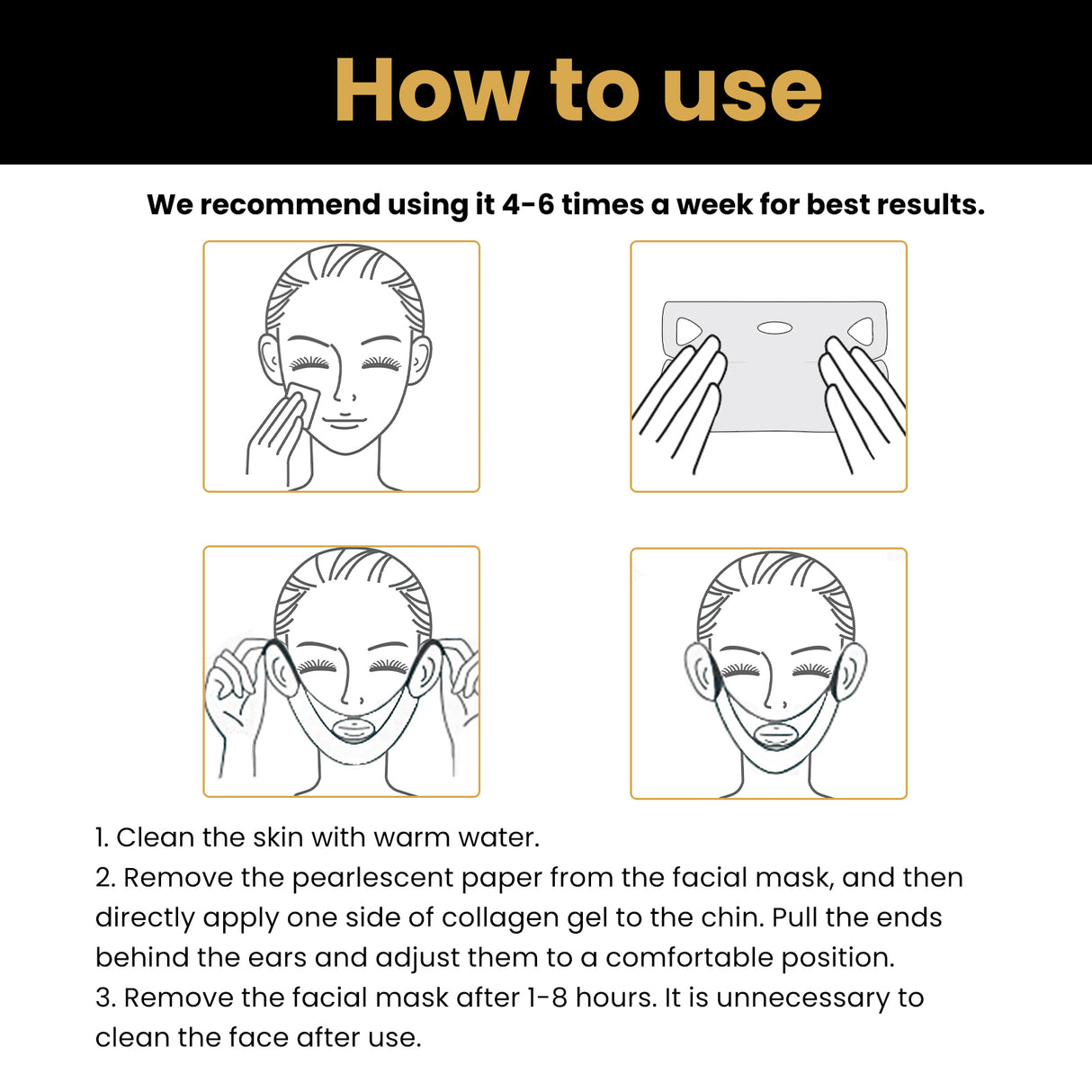 How to use

We recommend using it 4-6 times a week for best results.

1. Clean the skin with warm water.
2. Remove the pearlescent paper from the facial mask, and then directly apply one side of collagen gel to the chin. Pull the ends behind the ears and adjust them to a comfortable position.
3. Remove the facial mask after 1-8 hours. It is unnecessary to clean the face after use.