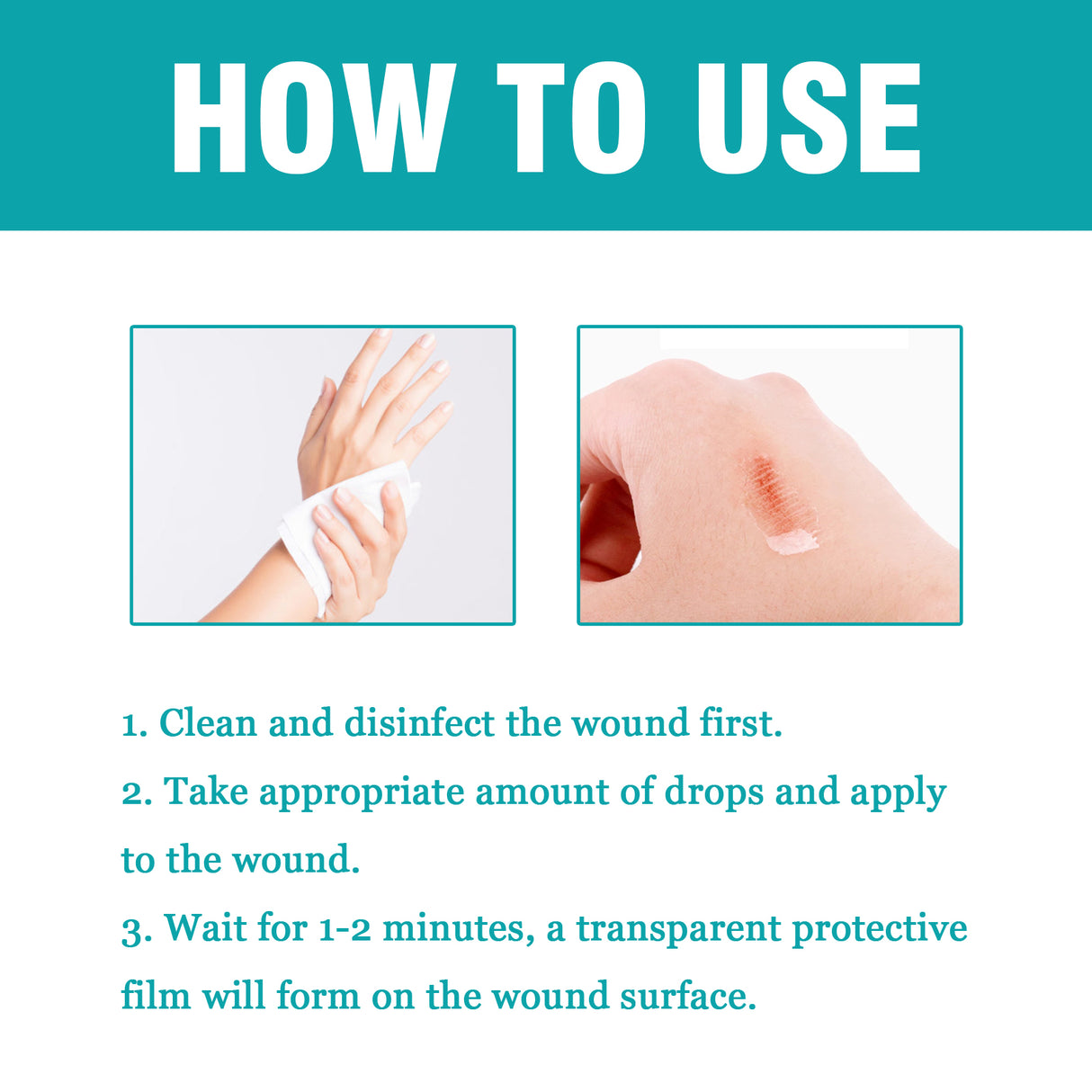 HOW TO USE

1. Clean and disinfect the wound first.

2. Take appropriate amount of drops and apply to the wound.

3. Wait for 1-2 minutes, a transparent protective film will form on the wound surface.