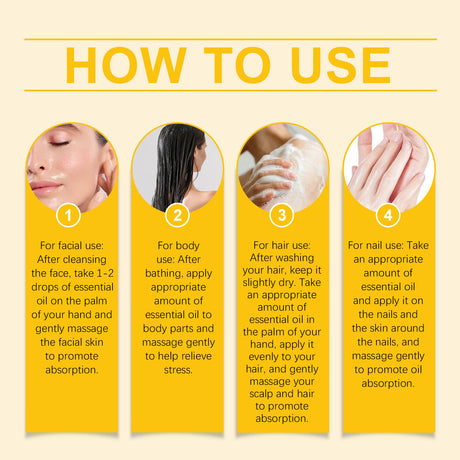 HOW TO USE

1

For facial use: After cleansing the face, take 1-2 drops of essential oil on the palm of your hand and gently massage the facial skin to promote absorption.

2

For body use: After bathing, apply appropriate amount of essential oil to body parts and massage gently to help relieve stress.

3

For hair use: After washing your hair, keep it slightly dry. Take an appropriate amount of essential oil in the palm of your hand, apply it evenly to your hair, and gently massage your scalp and hair to promote absorption.

4

For nail use: Take an appropriate amount of essential oil and apply it on the nails and the skin around the nails, and massage gently to promote oil absorption.