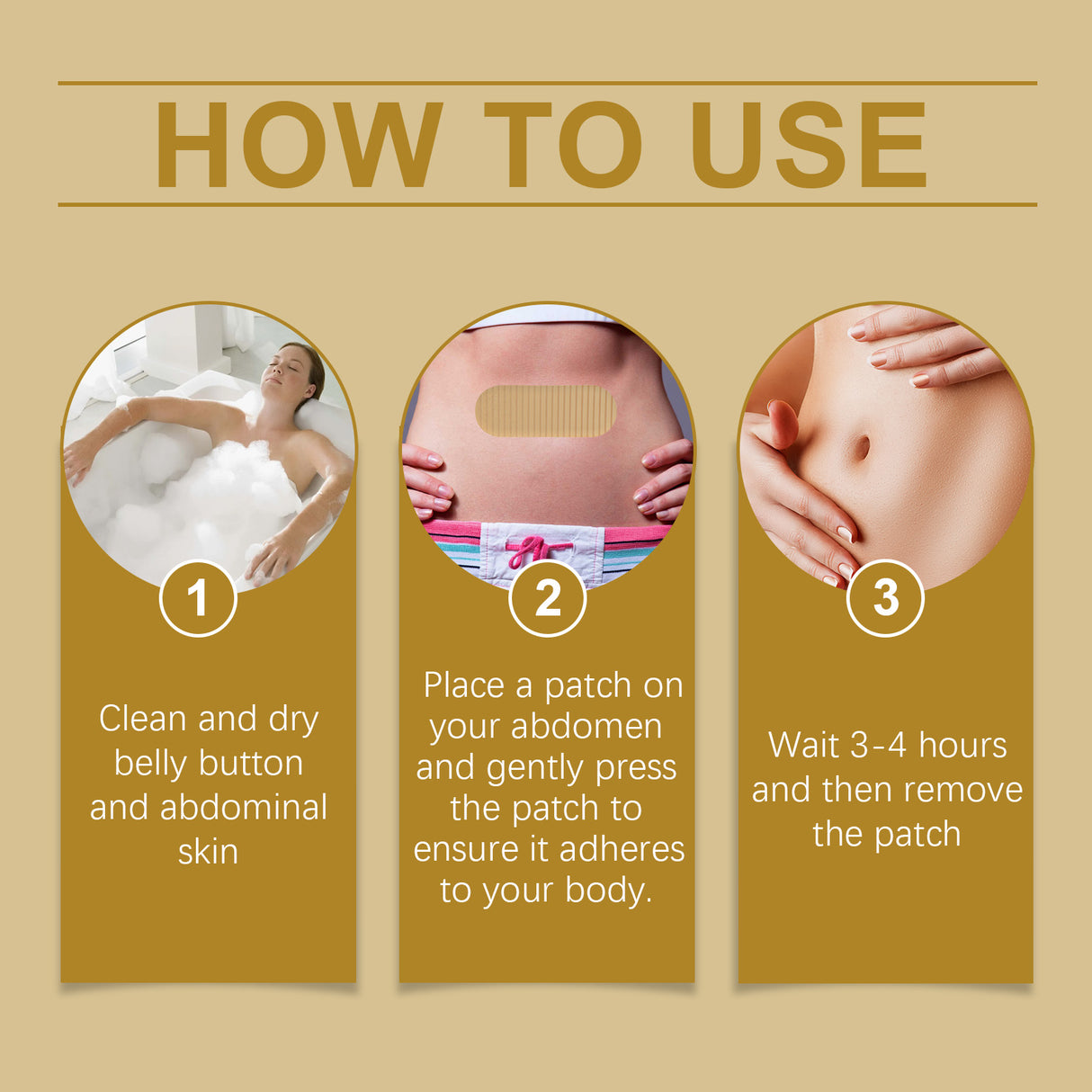 HOW TO USE

1

Clean and dry belly button and abdominal skin

2

Place a patch on your abdomen and gently press the patch to ensure it adheres to your body.

3

Wait 3-4 hours and then remove the patch