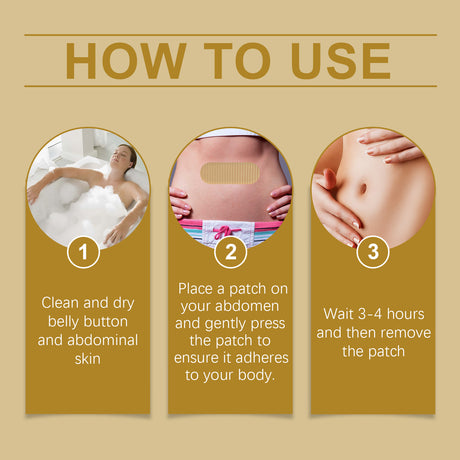 HOW TO USE

1

Clean and dry belly button and abdominal skin

2

Place a patch on your abdomen and gently press the patch to ensure it adheres to your body.

3

Wait 3-4 hours and then remove the patch