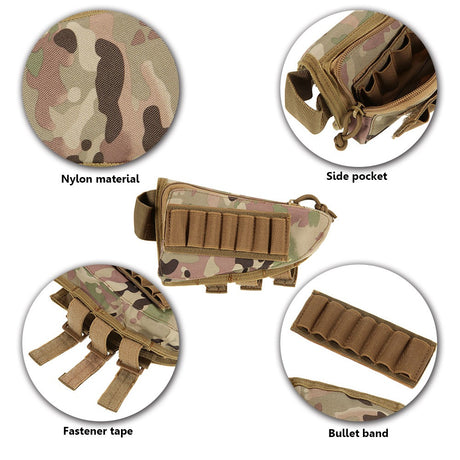 Nylon material

Side pocket

Fastener tape

Bullet band