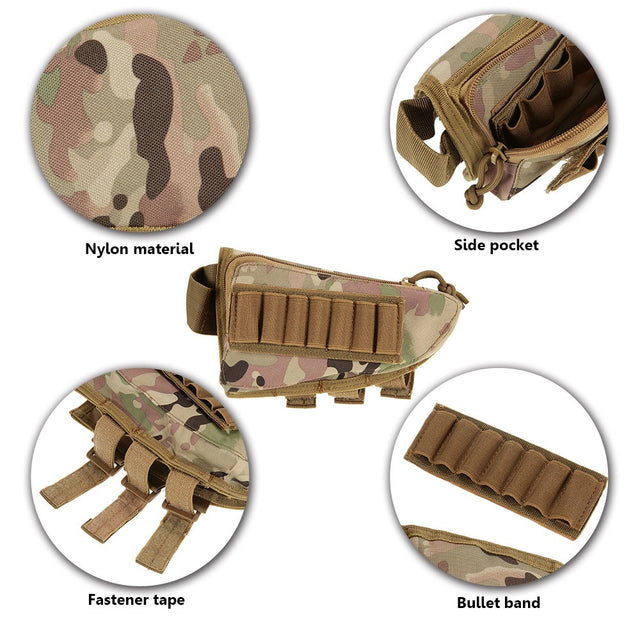 Nylon material

Side pocket

Fastener tape

Bullet band