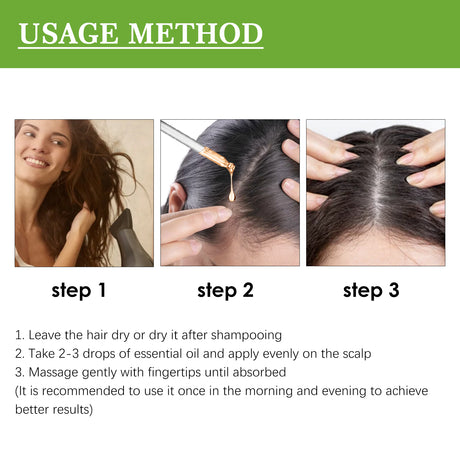 USAGE METHOD

step 1

step 2

step 3

1. Leave the hair dry or dry it after shampooing
2. Take 2-3 drops of essential oil and apply evenly on the scalp
3. Massage gently with fingertips until absorbed
(It is recommended to use it once in the morning and evening to achieve better results)