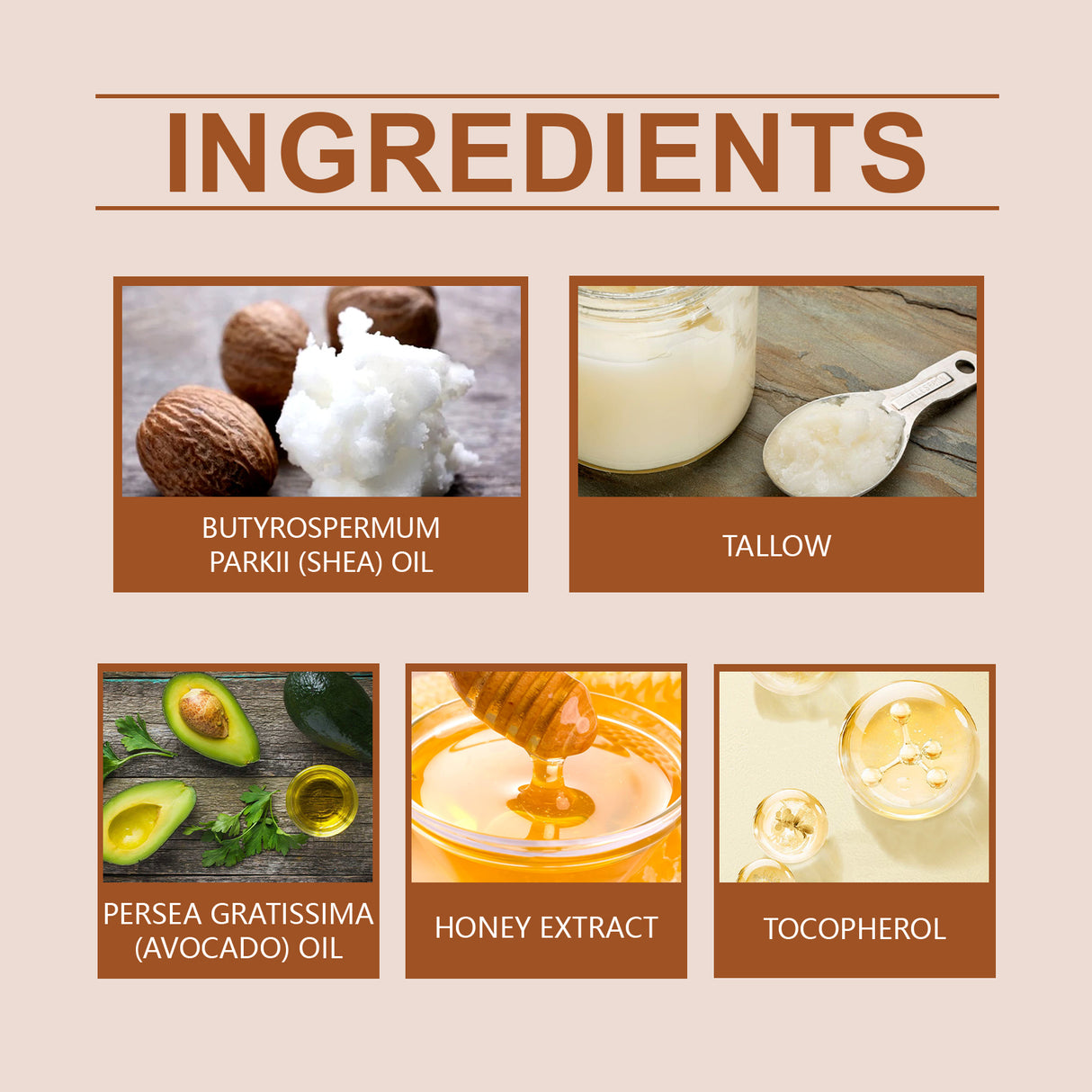 INGREDIENTS

BUTYROSPERMUM PARKII (SHEA) OIL

TALLOW

PERSEA GRATISSIMA (AVOCADO) OIL

HONEY EXTRACT

TOCOPHEROL