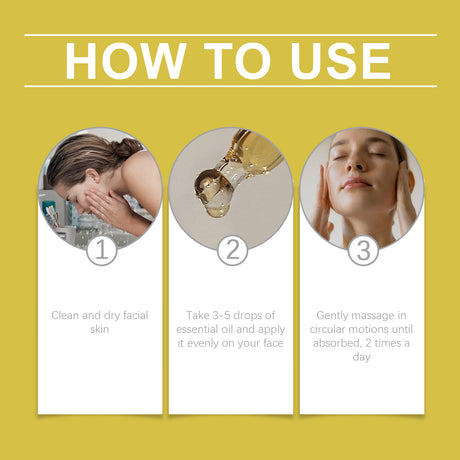 HOW TO USE

1

Clean and dry facial skin

2

Take 3-5 drops of essential oil and apply it evenly on your face

3

Gently massage in circular motions until absorbed, 2 times a day