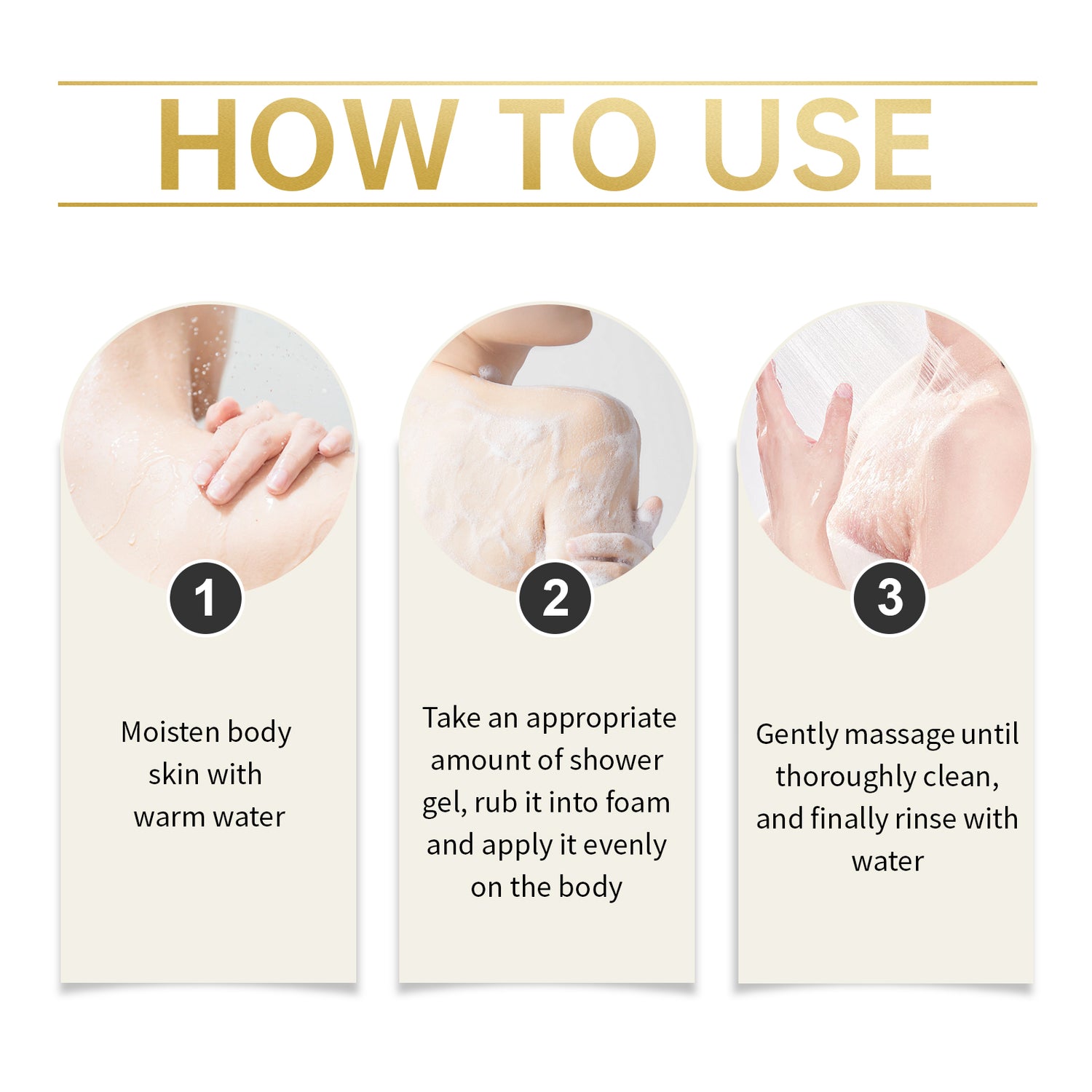 HOW TO USE

1

Moisten body skin with warm water

2

Take an appropriate amount of shower gel, rub it into foam and apply it evenly on the body

3

Gently massage until thoroughly clean, and finally rinse with water