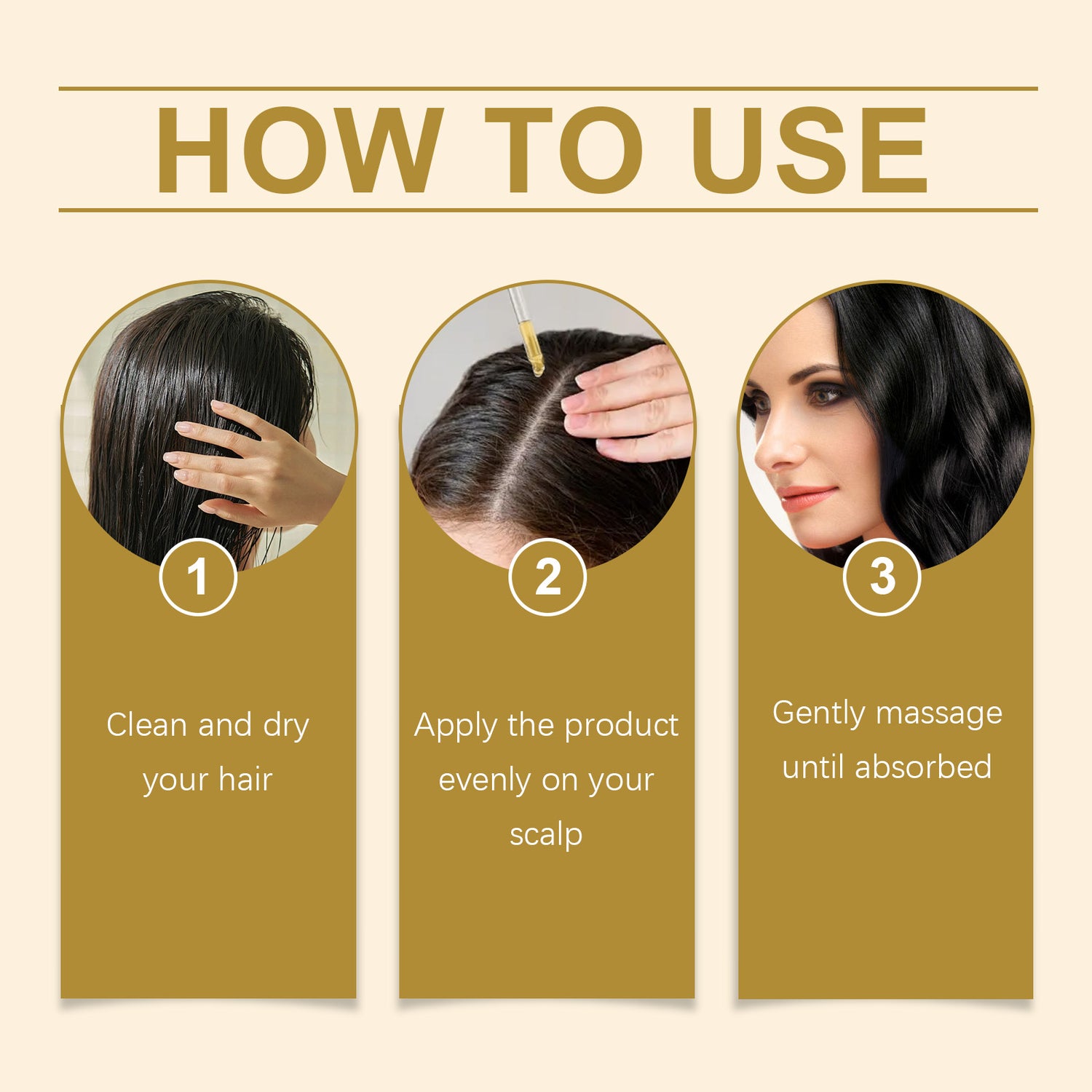 HOW TO USE

1

Clean and dry your hair

2

Apply the product evenly on your scalp

3

Gently massage until absorbed