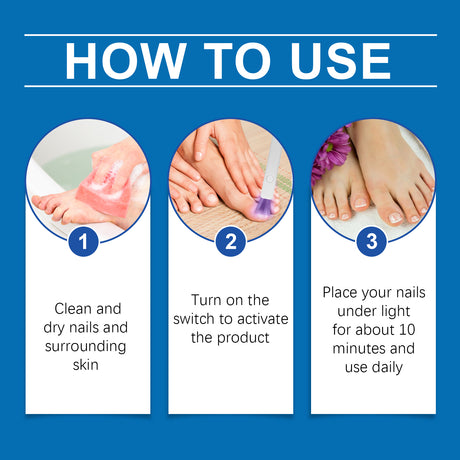 HOW TO USE

1

Clean and dry nails and surrounding skin

2

Turn on the switch to activate the product

3

Place your nails under light for about 10 minutes and use daily