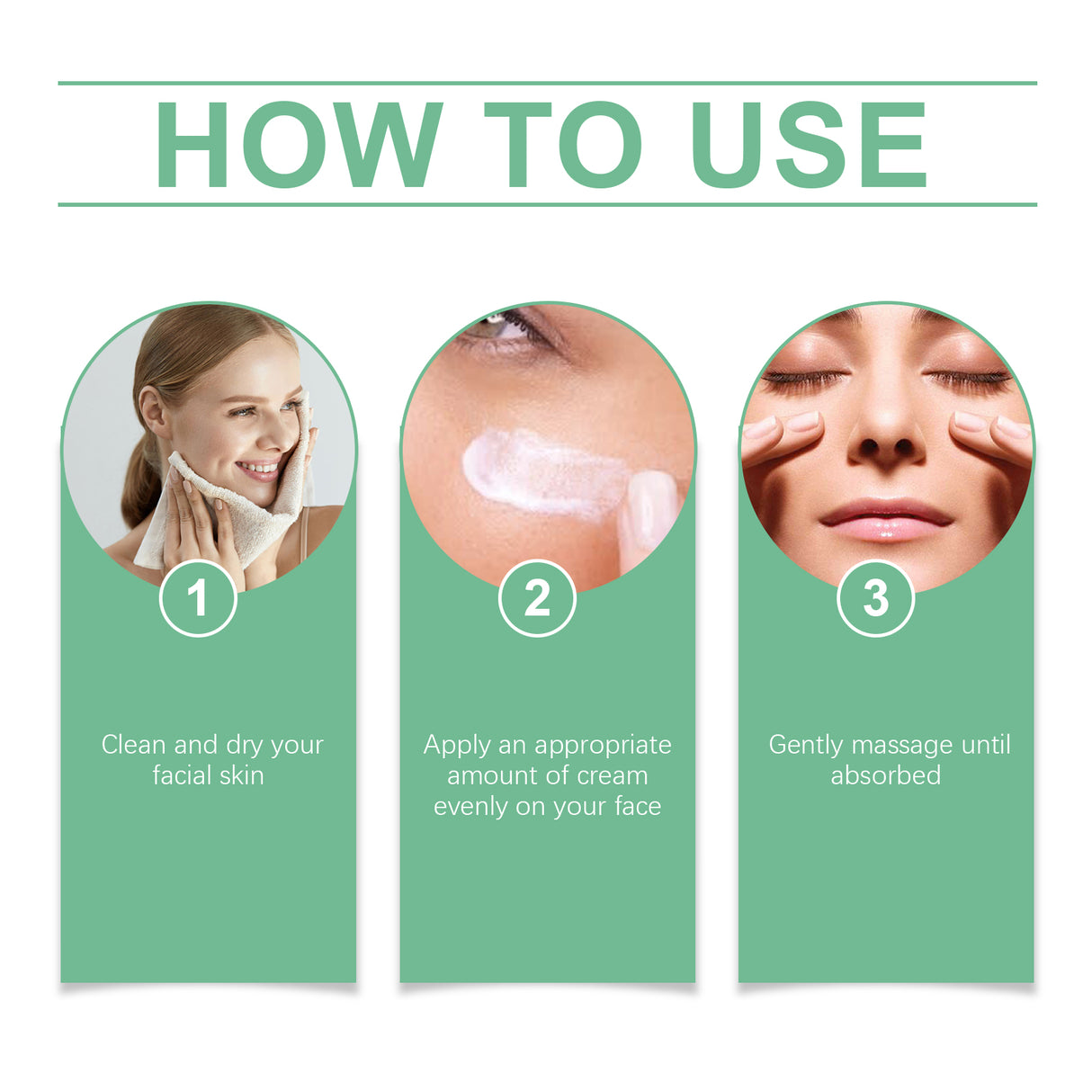 HOW TO USE

1

Clean and dry your facial skin

2

Apply an appropriate amount of cream evenly on your face

3

Gently massage until absorbed