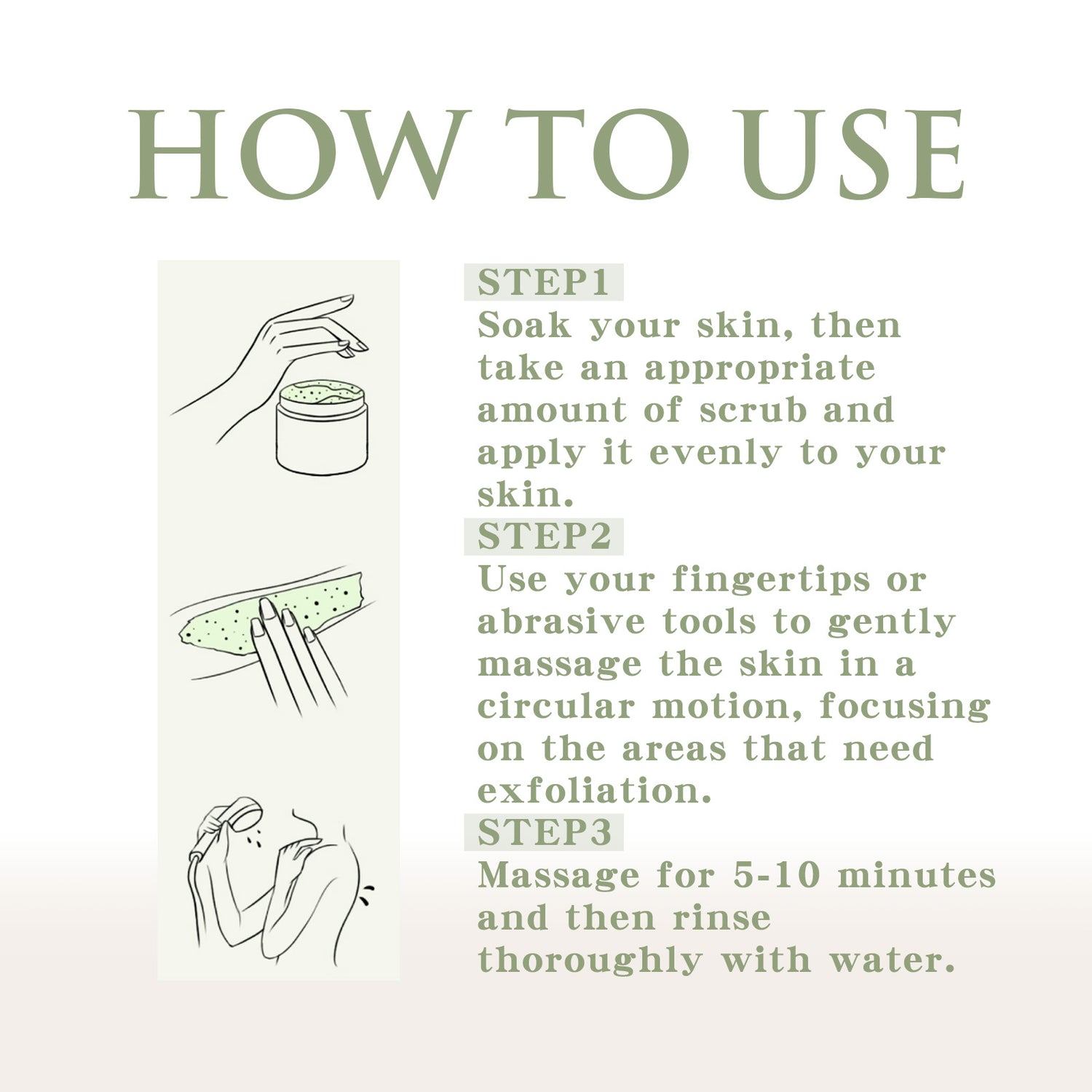 HOW TO USE

STEP1
Soak your skin, then take an appropriate amount of scrub and apply it evenly to your skin.

STEP2
Use your fingertips or abrasive tools to gently massage the skin in a circular motion, focusing on the areas that need exfoliation.

STEP3
Massage for 5-10 minutes and then rinse thoroughly with water.