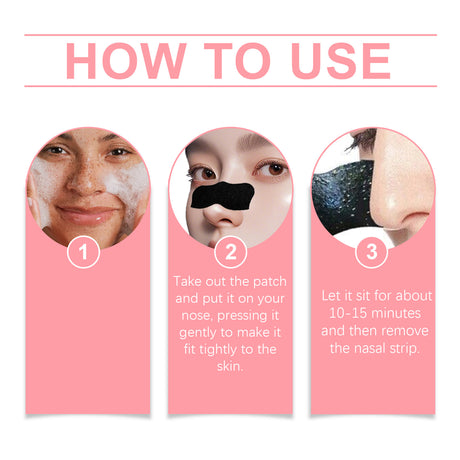 HOW TO USE

1

2

Take out the patch and put it on your nose, pressing it gently to make it fit tightly to the skin.

3

Let it sit for about 10-15 minutes and then remove the nasal strip.