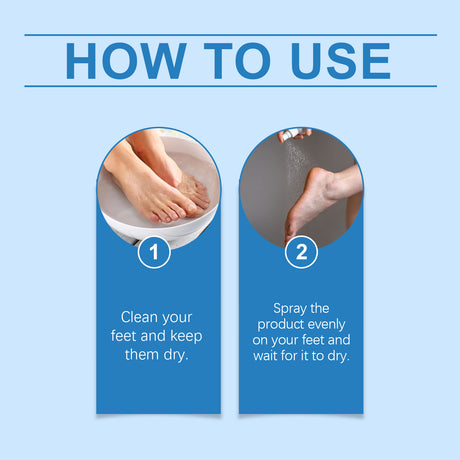 HOW TO USE

1

Clean your feet and keep them dry.

2

Spray the product evenly on your feet and wait for it to dry.